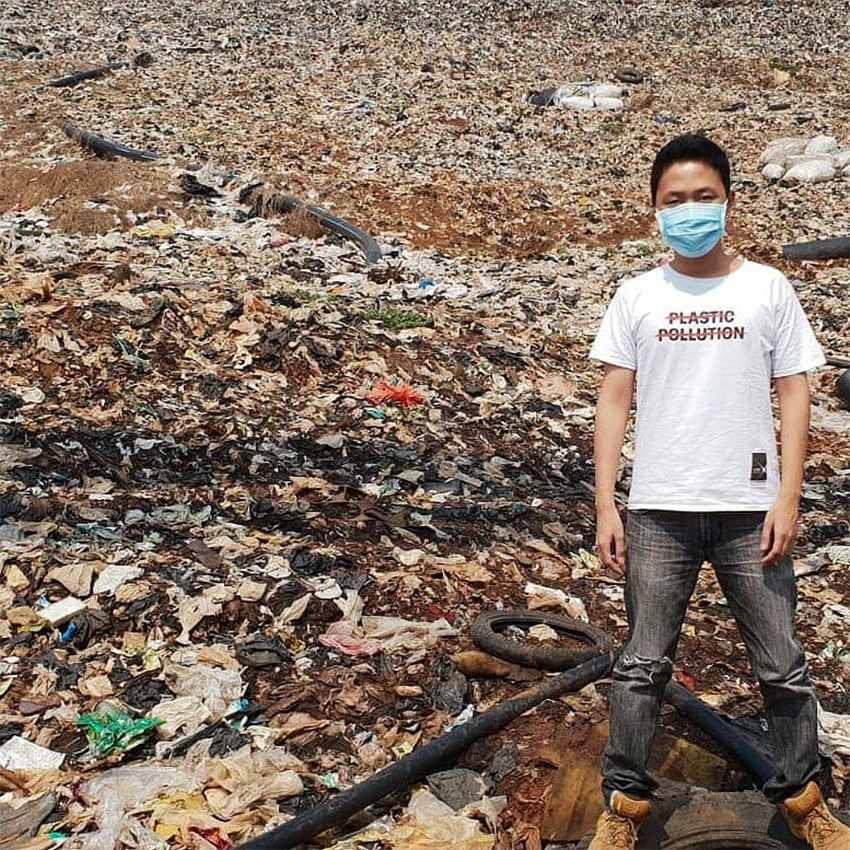 PLASTIC POLLUTION