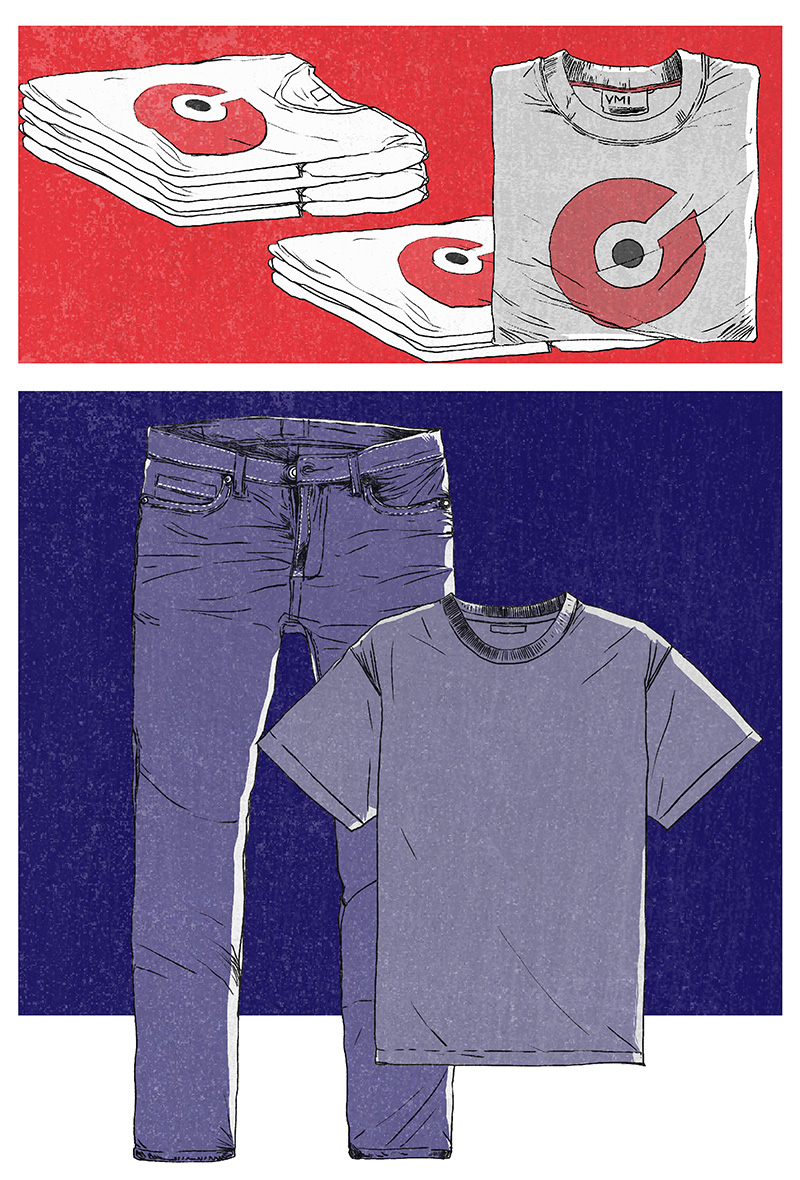 VMI