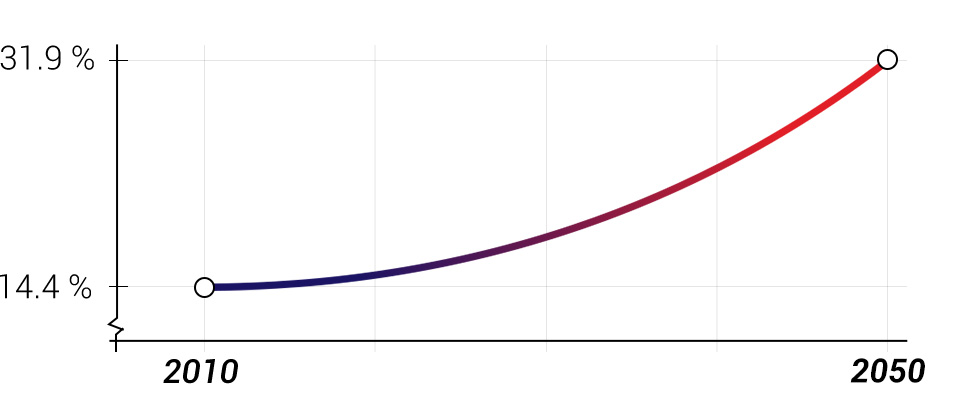 31.9 %
14.4 %
2010
2050