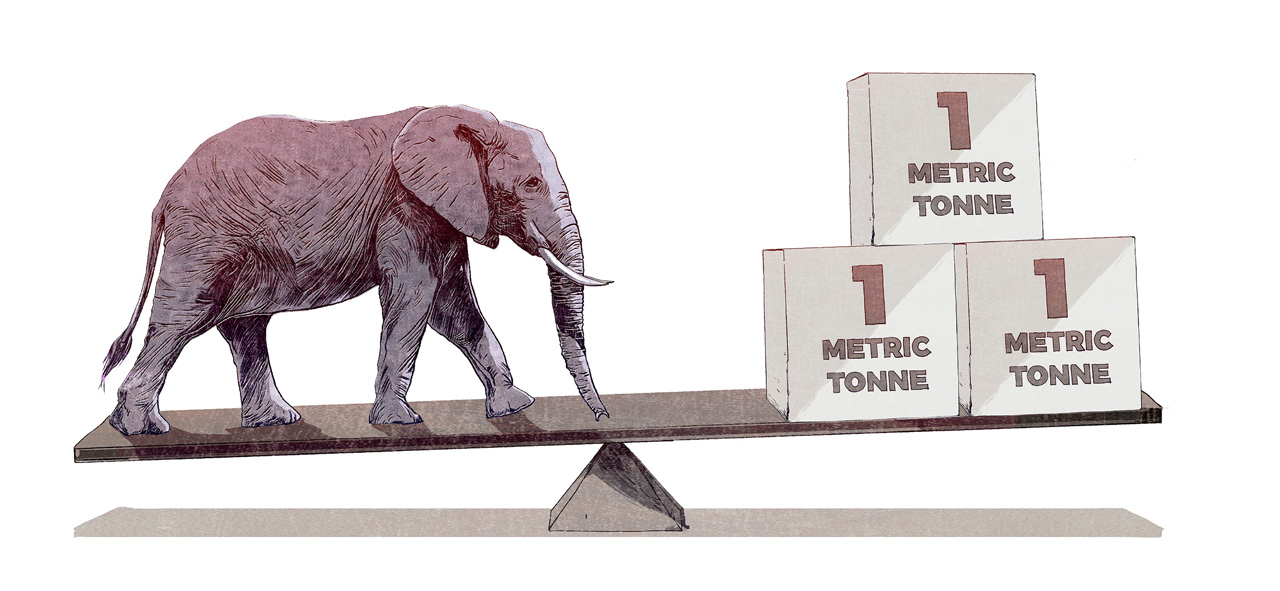 1
METRIC
TONNE

1
METRIC
TONNE

1
METRIC
TONNE