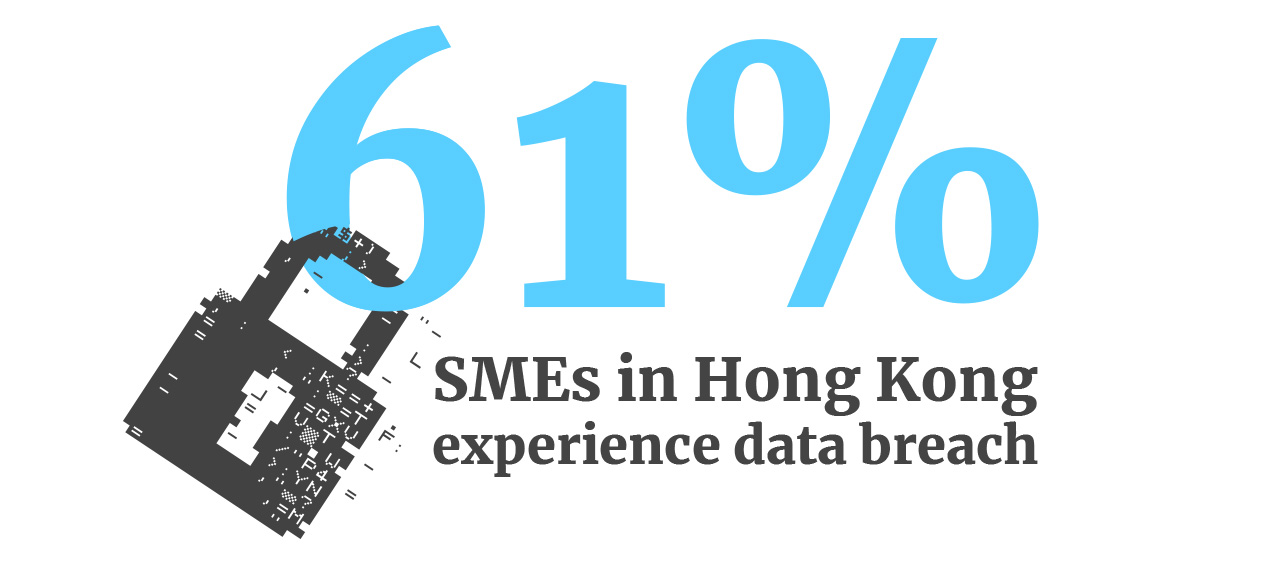 61%

SMEs in Hong Kong experience data breach