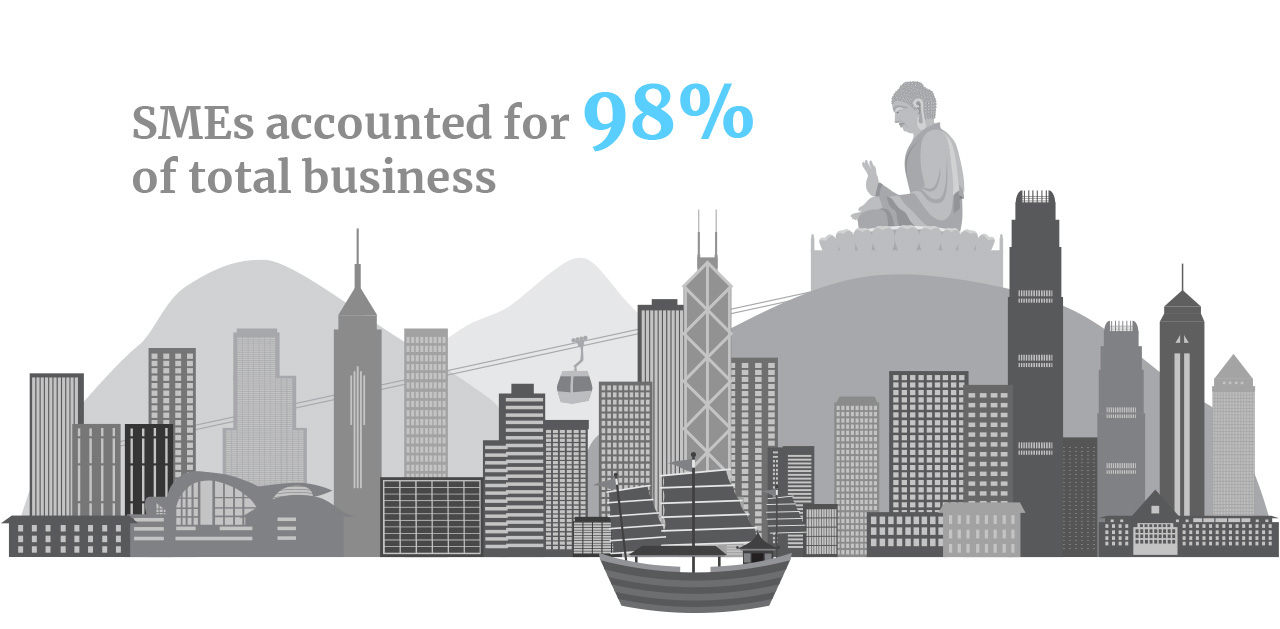 SMEs accounted for 98% of total business