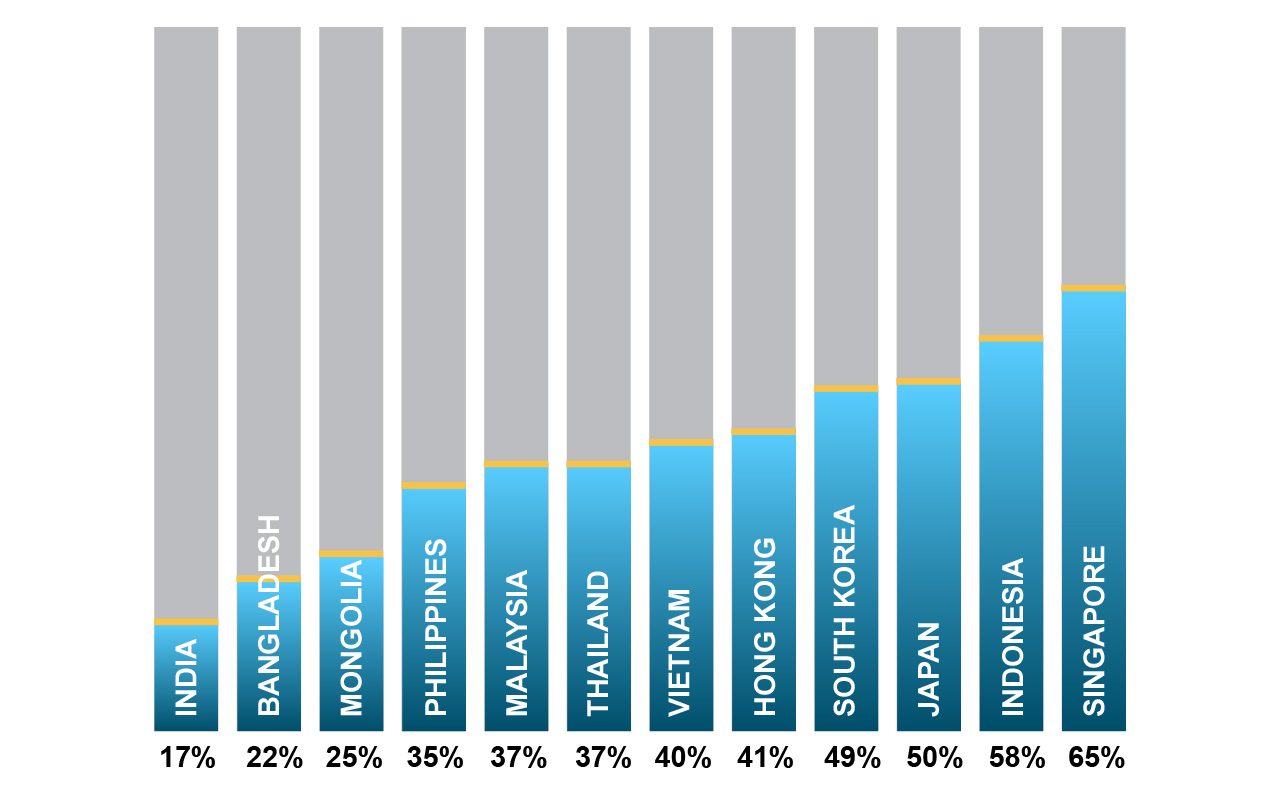 INDIA
BANGLADESH
MONGOLIA
PHILIPPINES
MALAYSIA
THAILAND
VIETNAM
HONG KONG
SOUTH KOREA
JAPAN
INDONESIA
SINGAPORE

17% 22% 25% 35% 37% 37% 40% 41% 49% 50% 58% 65%