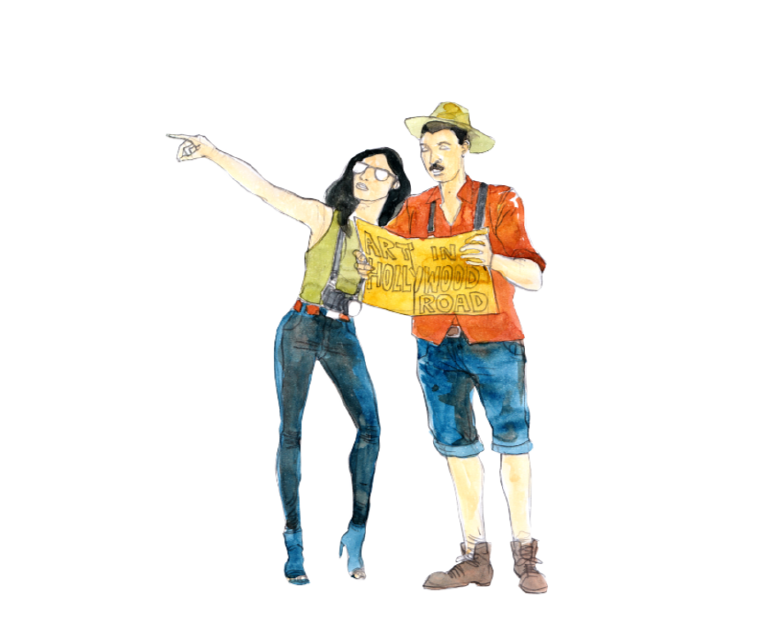 ART IN HOLLYWOOD ROAD