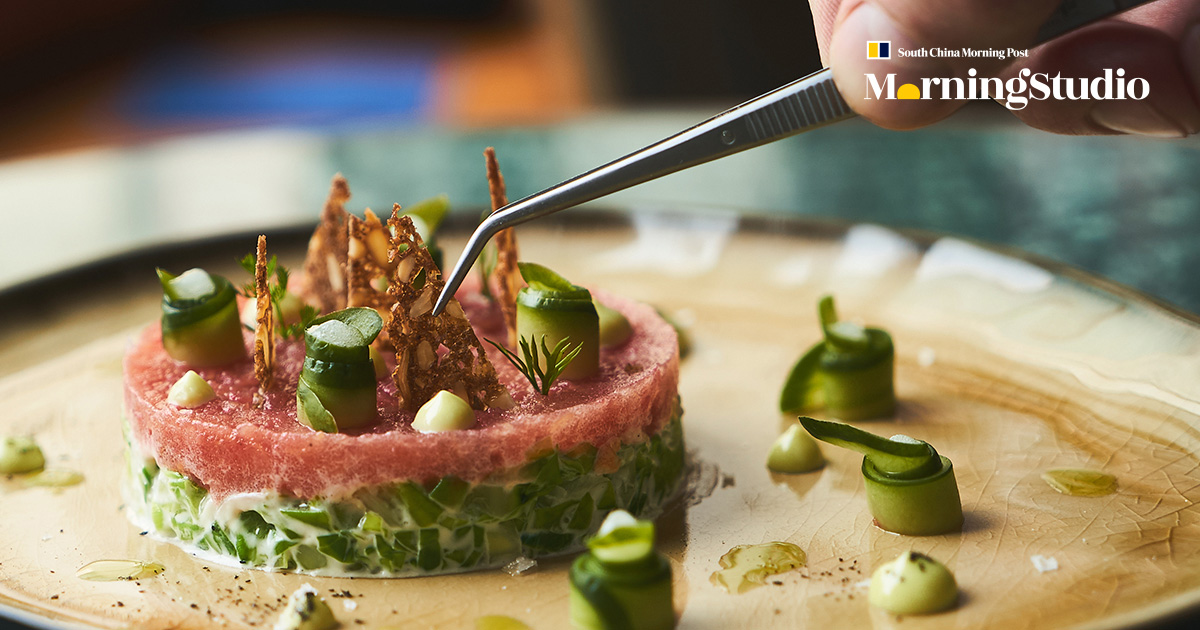 South China Morning Post
MorningStudio