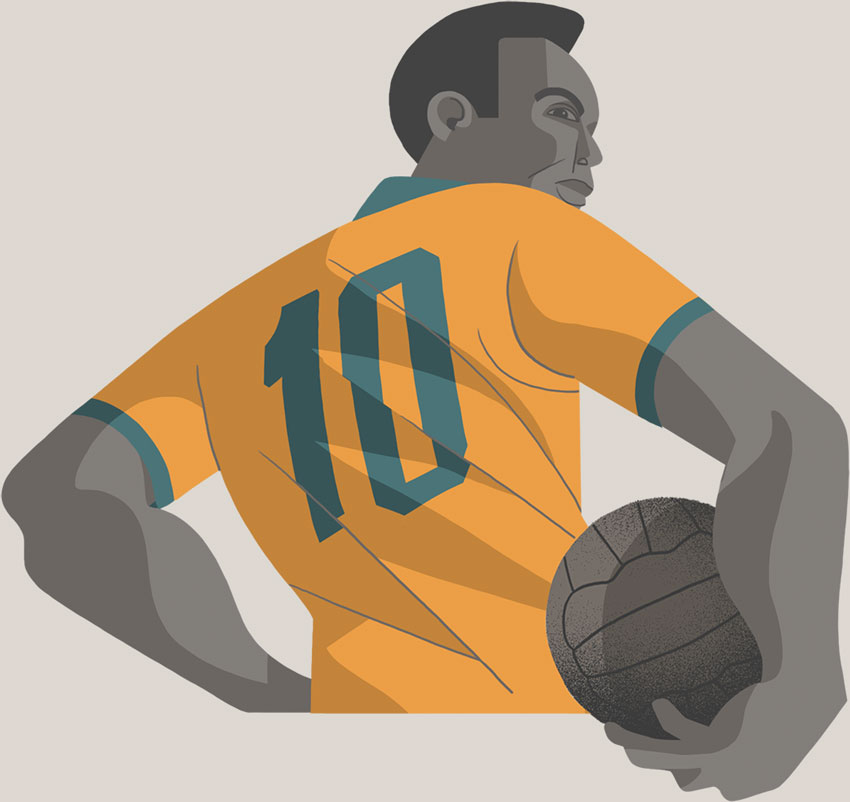 10