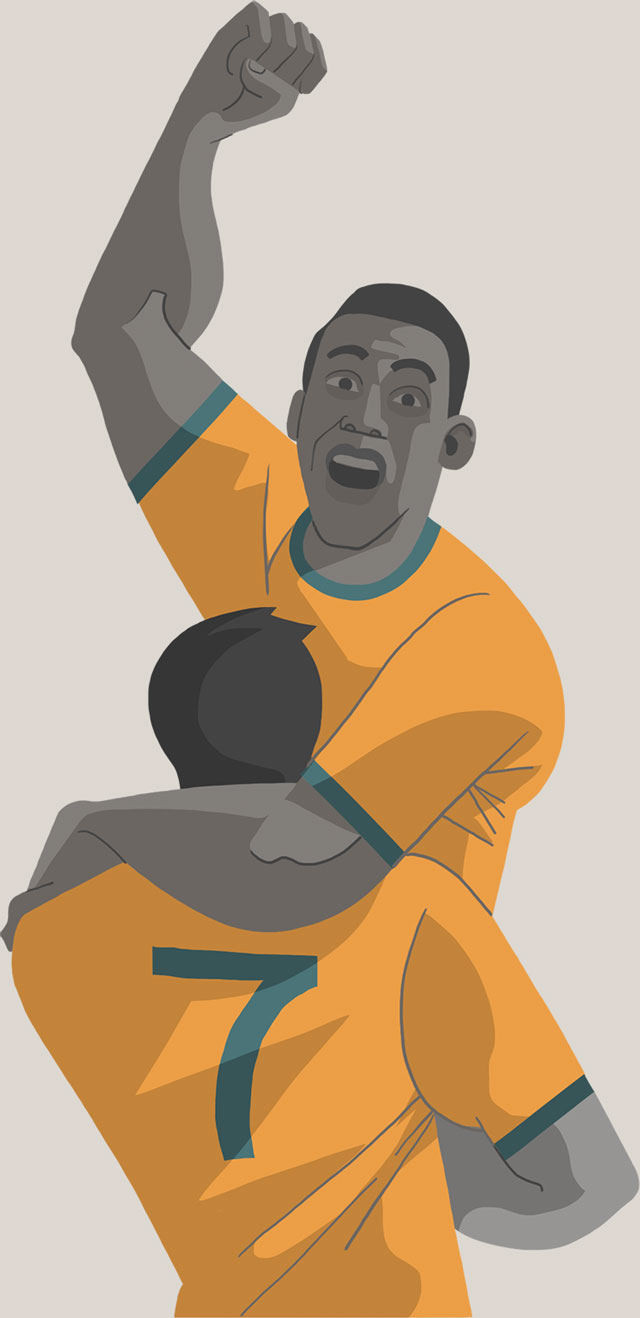 7