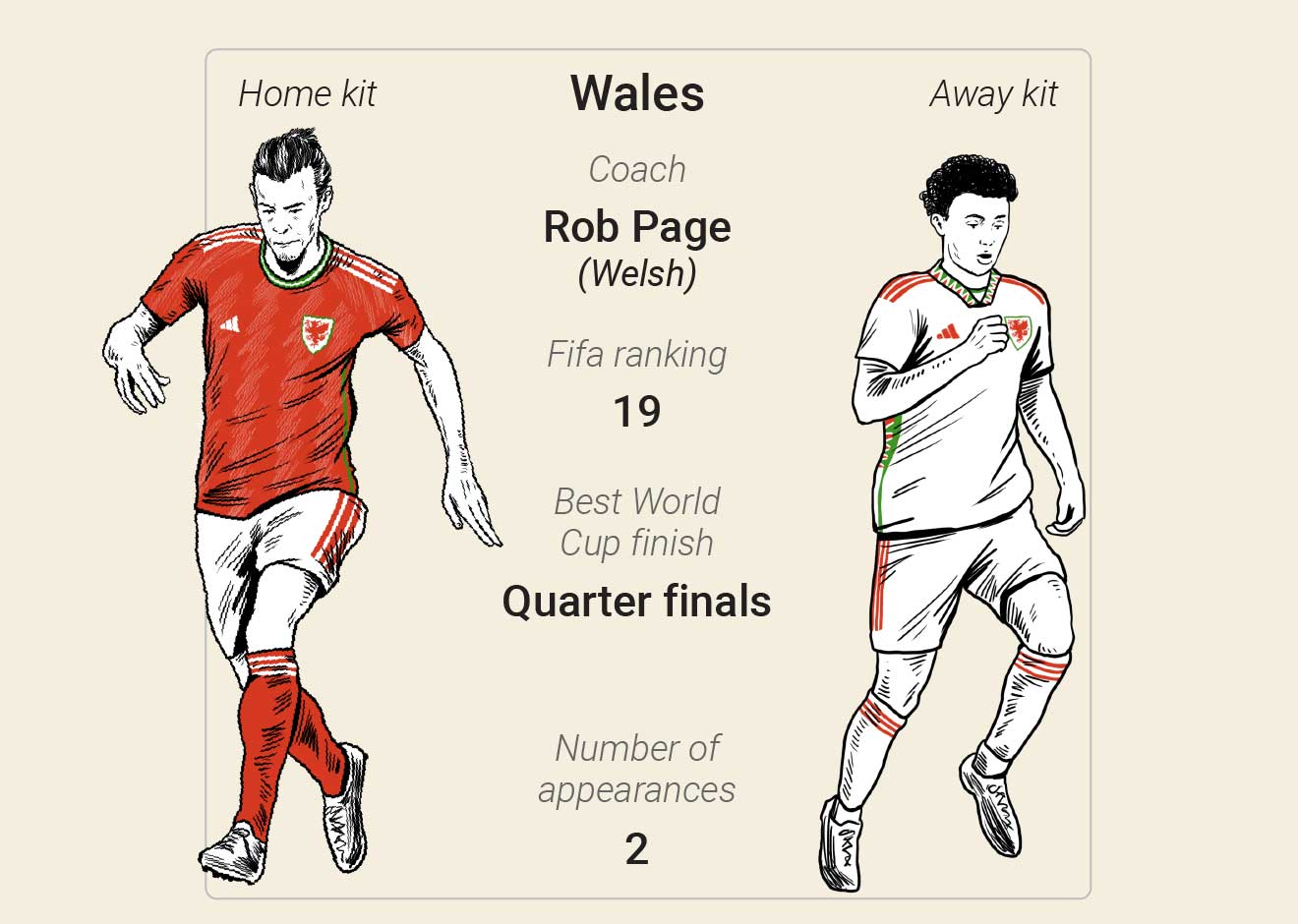 Home kit

Wales

Away kit

Coach

Rob Page
(Welsh)

Fifa ranking

19

Best World Cup finish

Quarter finals

Number of appearances

2