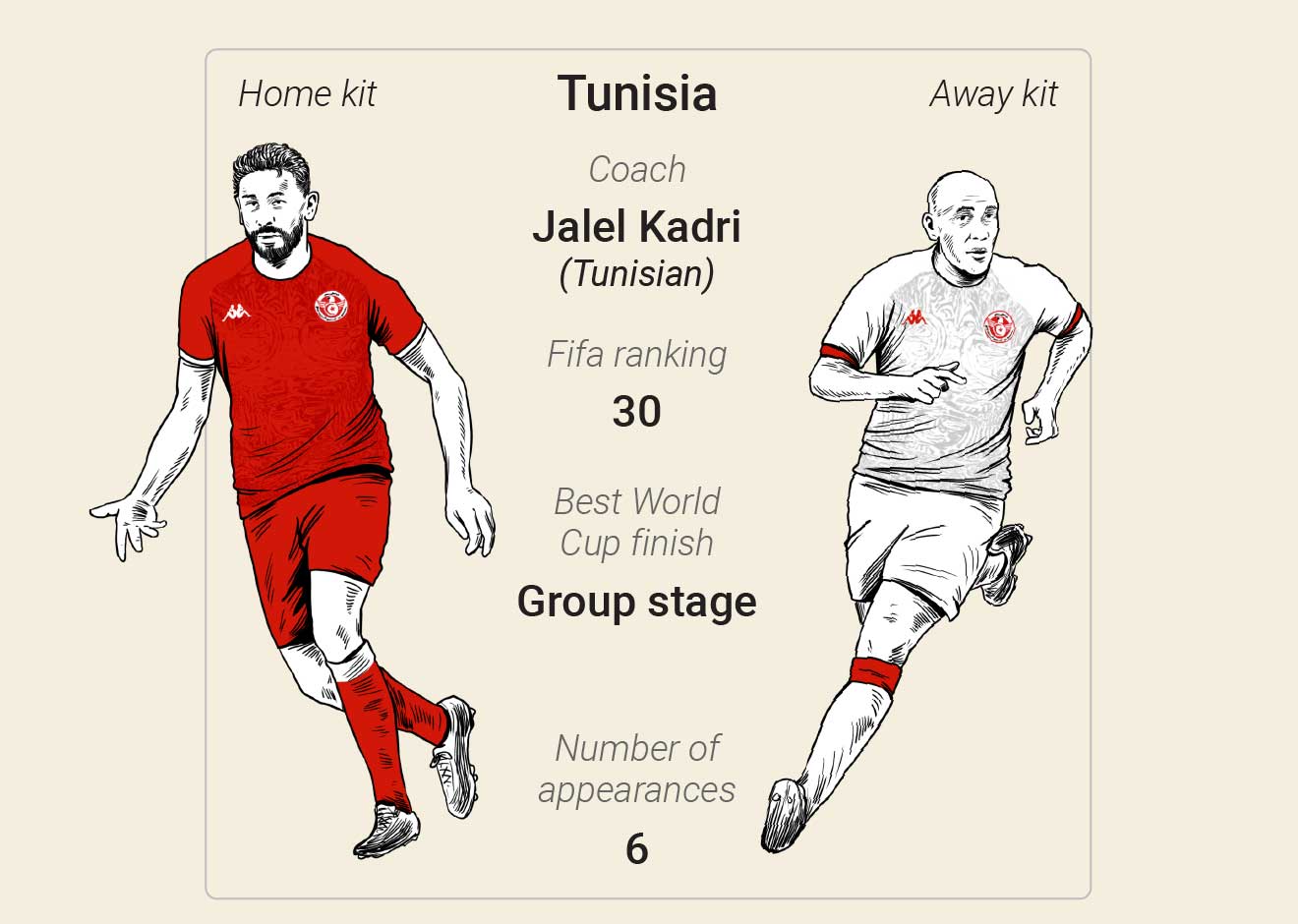 Home kit

Tunisia

Away kit

Coach

Jalel Kadri
(Tunisian)

Fifa ranking

30

Best World Cup finish

Group stage

Number of appearances

6