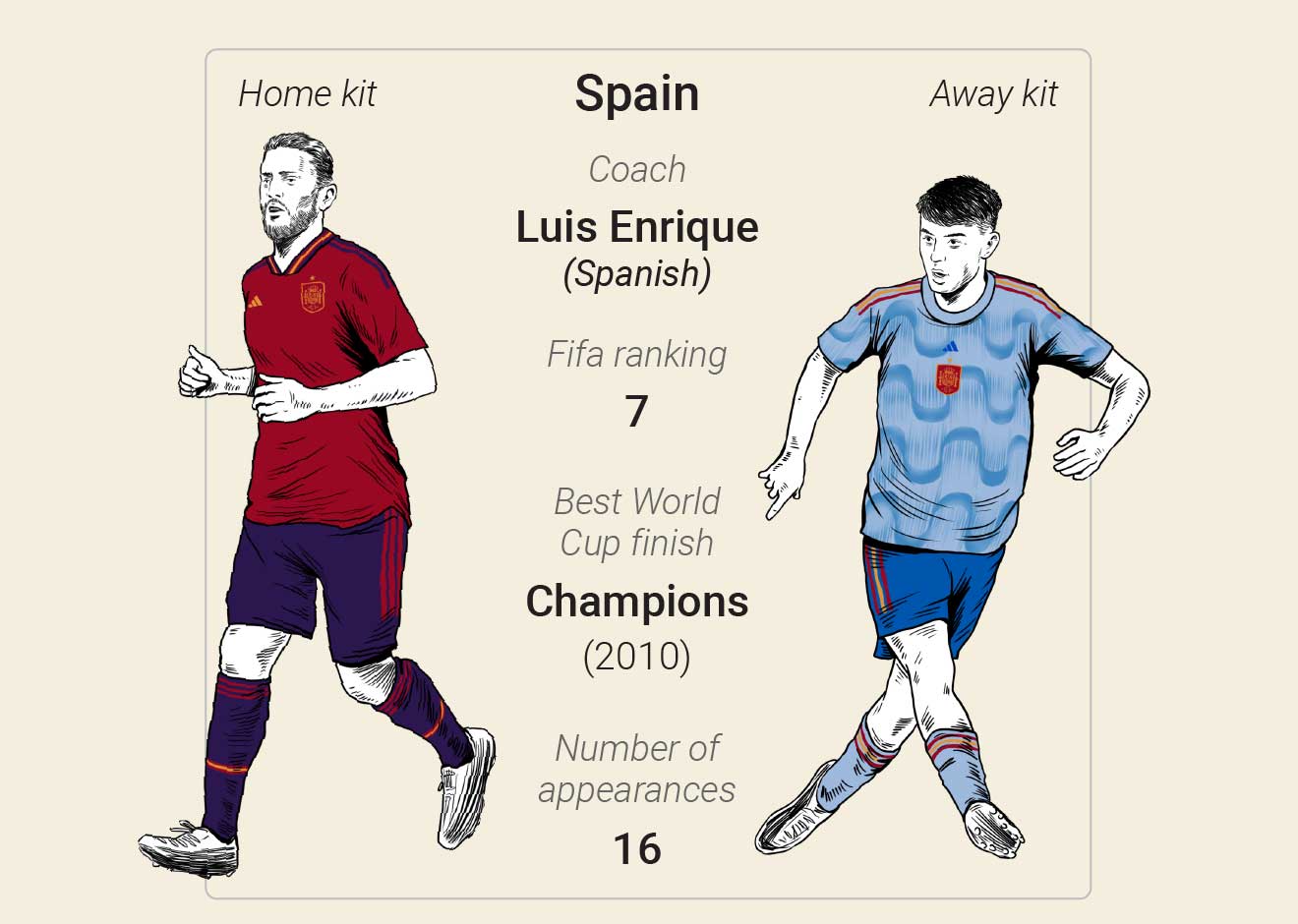 Home kit

Spain

Away kit

Coach

Luis Enrique
(Spanish)

Fifa ranking

7

Best World Cup finish

Champions
(2010)

Number of appearances

16