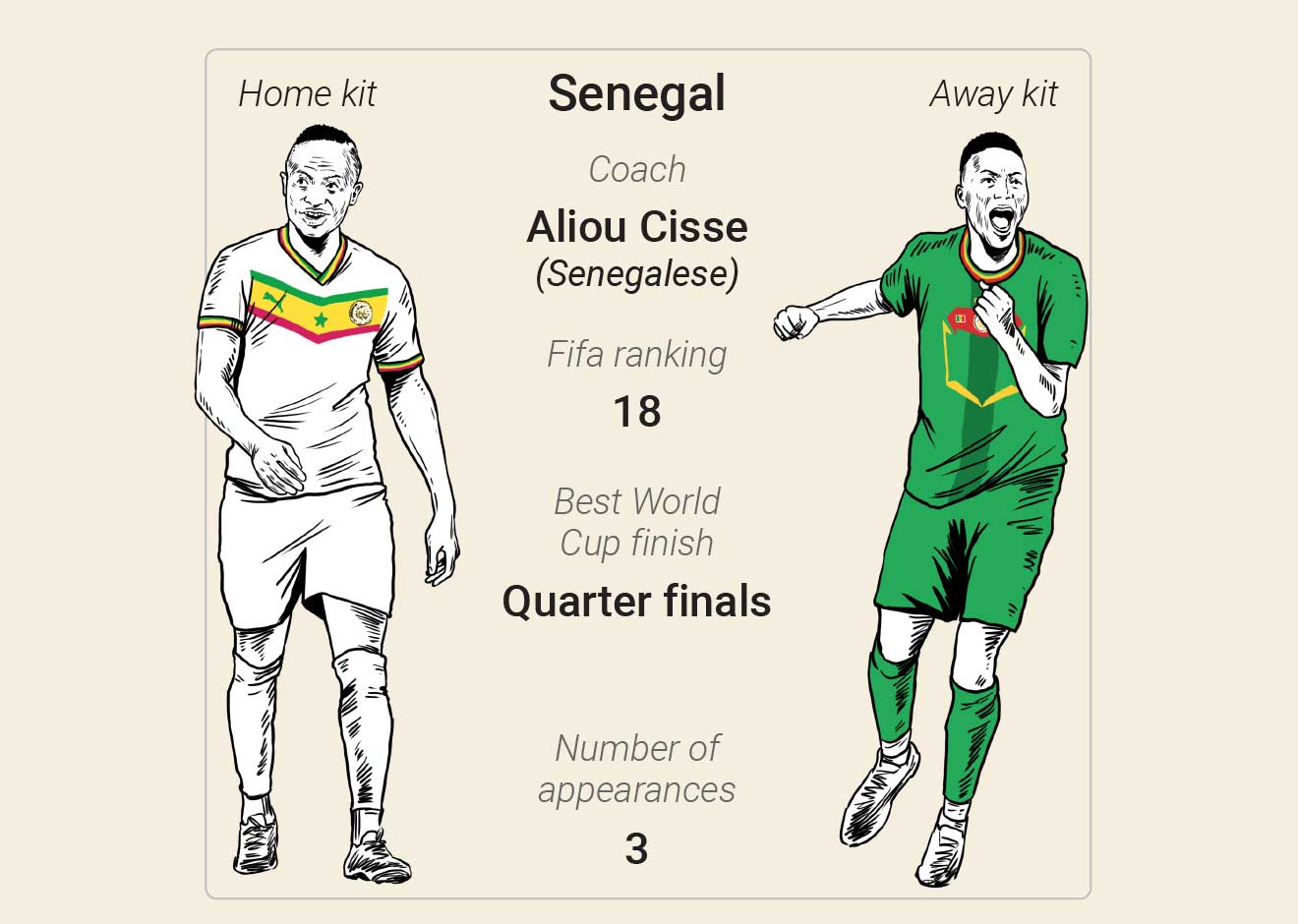 Home kit

Senegal

Away kit

Coach

Aliou Cisse
(Senegalese)

Fifa ranking

18

Best World Cup finish

Quarter finals

Number of appearances

3