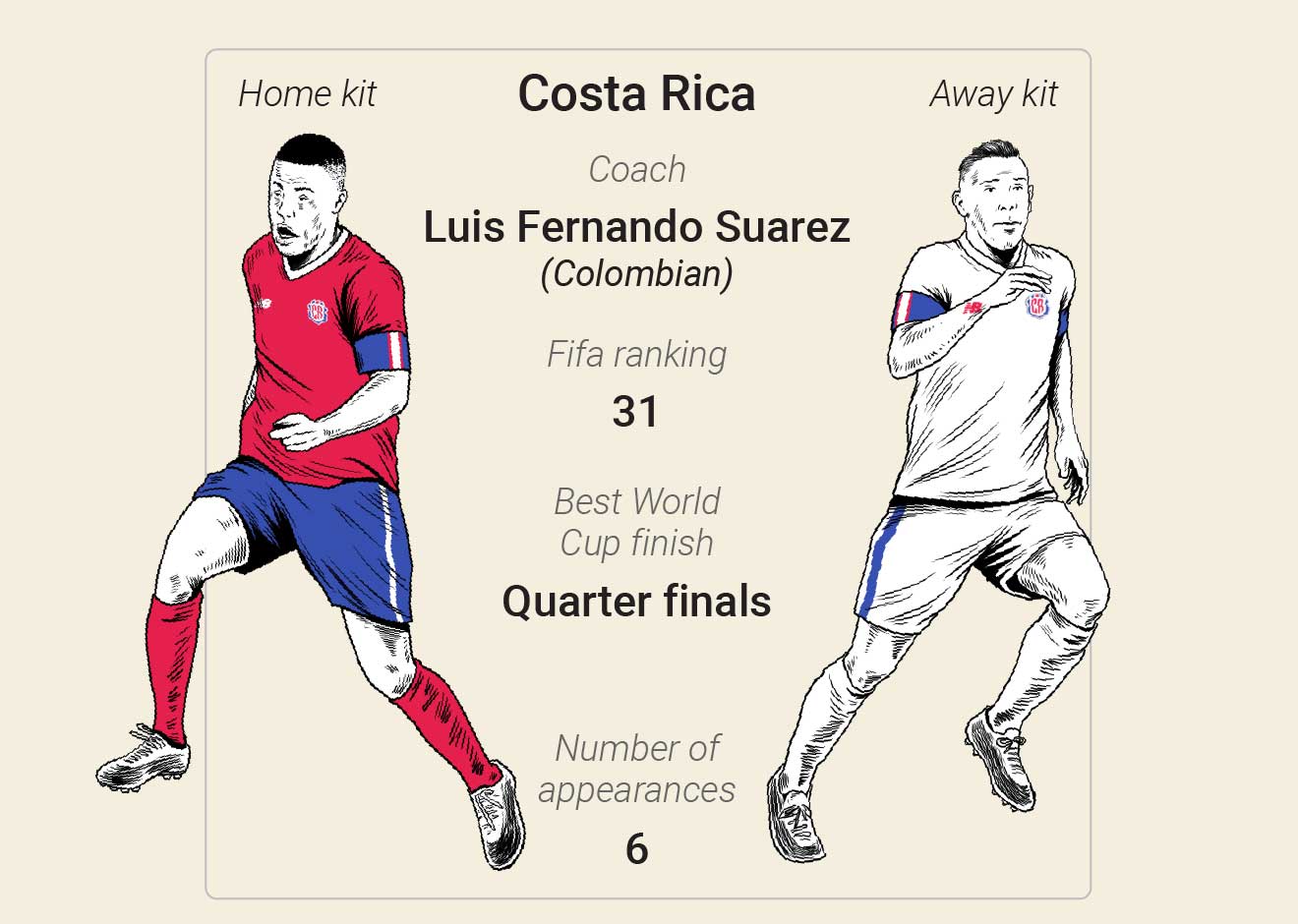 Home kit

Costa Rica

Away kit

Coach

Luis Fernando Suarez
(Colombian)

Fifa ranking

31

Best World Cup finish

Quarter finals

Number of appearances

6