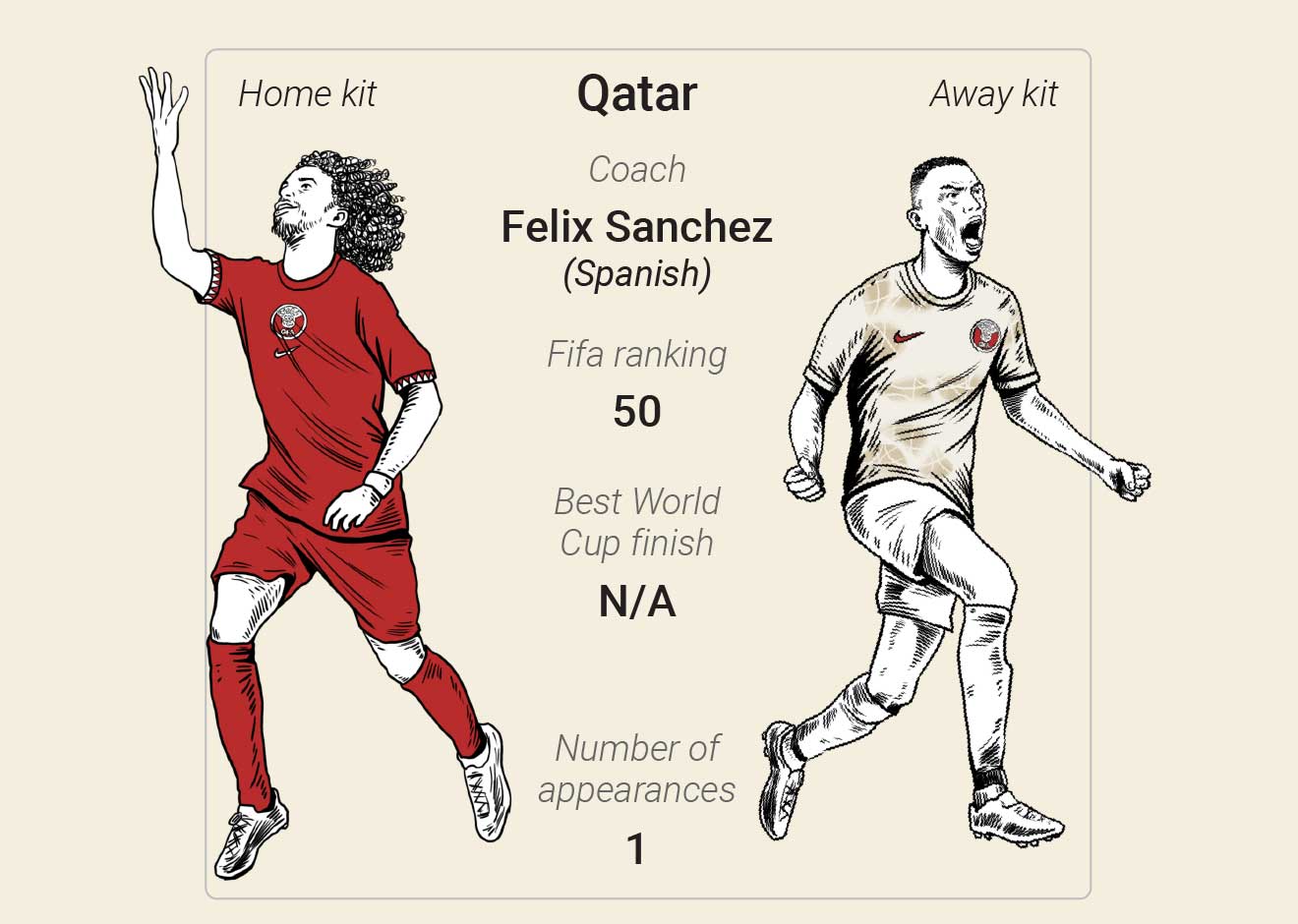 Home kit

Qatar

Away kit

Coach

Felix Sanchez
(Spanish)

Fifa ranking

50

Best World Cup finish

N/A

Number of appearances

1