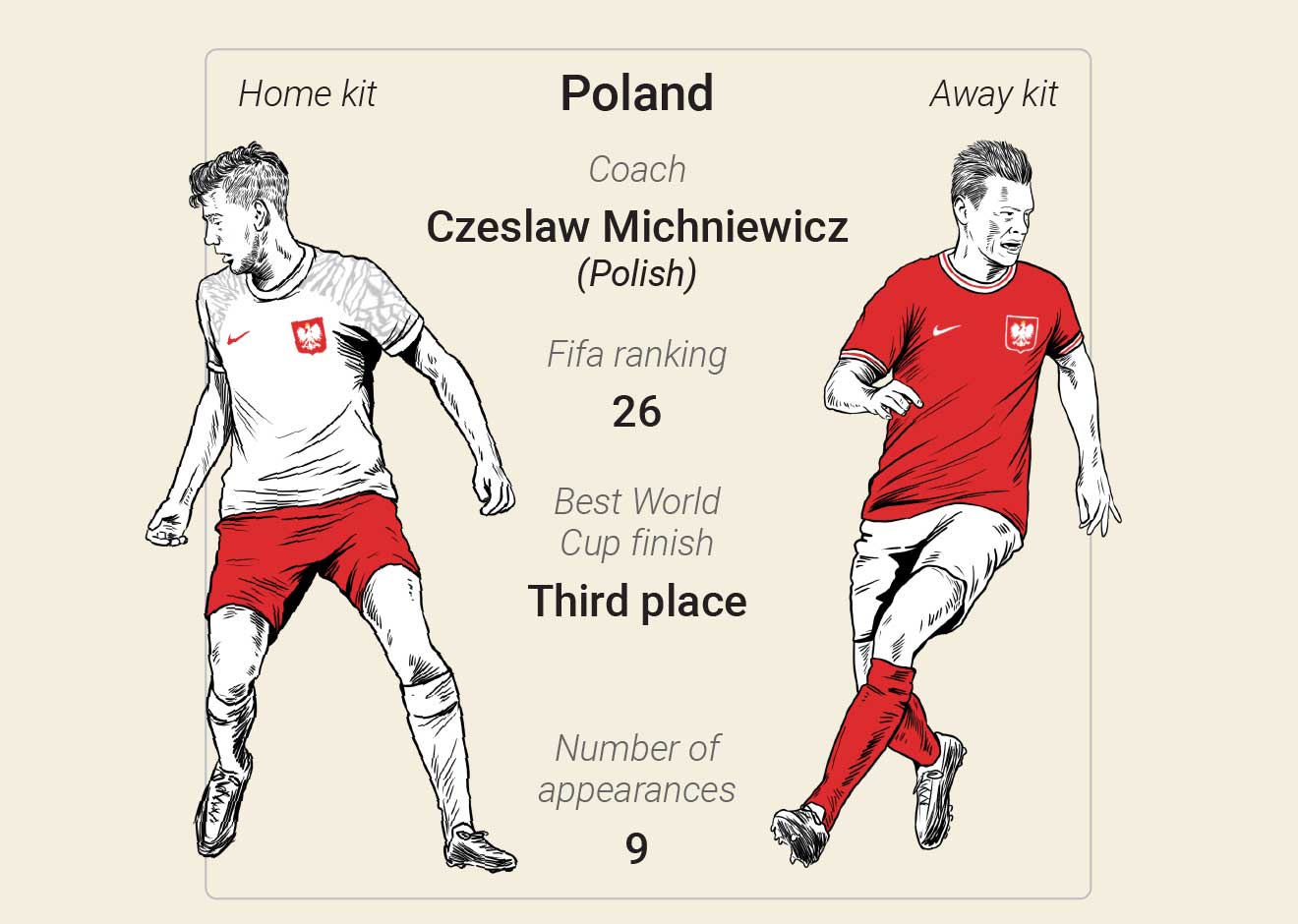 Home kit

Poland

Away kit

Coach

Czeslaw Michniewicz
(Polish)

Fifa ranking

26

Best World Cup finish

Third place

Number of appearances

9