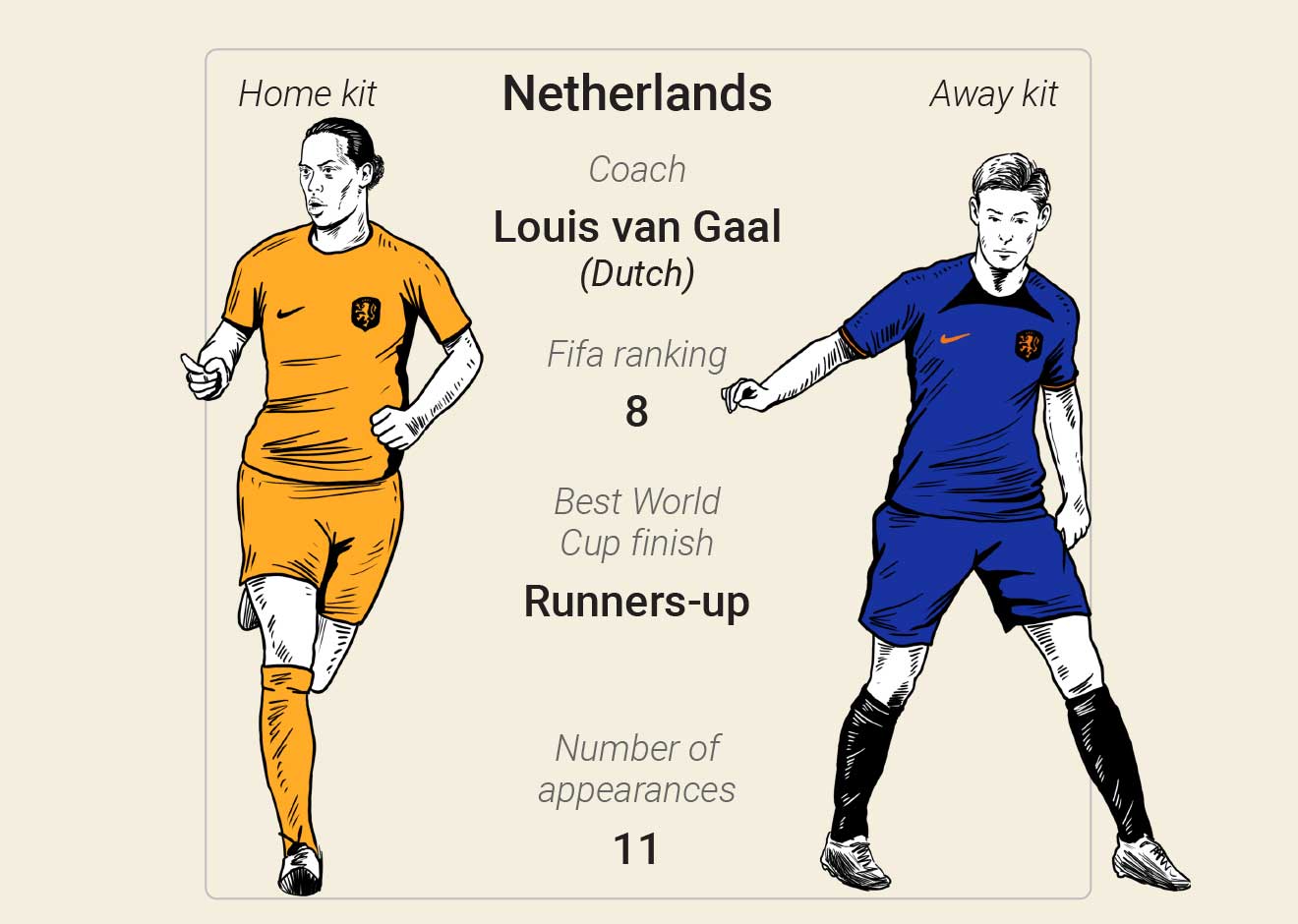 Home kit

Netherlands

Away kit

Coach

Louis van Gaal
(Dutch)

Fifa ranking

8

Best World Cup finish

Runners-up

Number of appearances

11