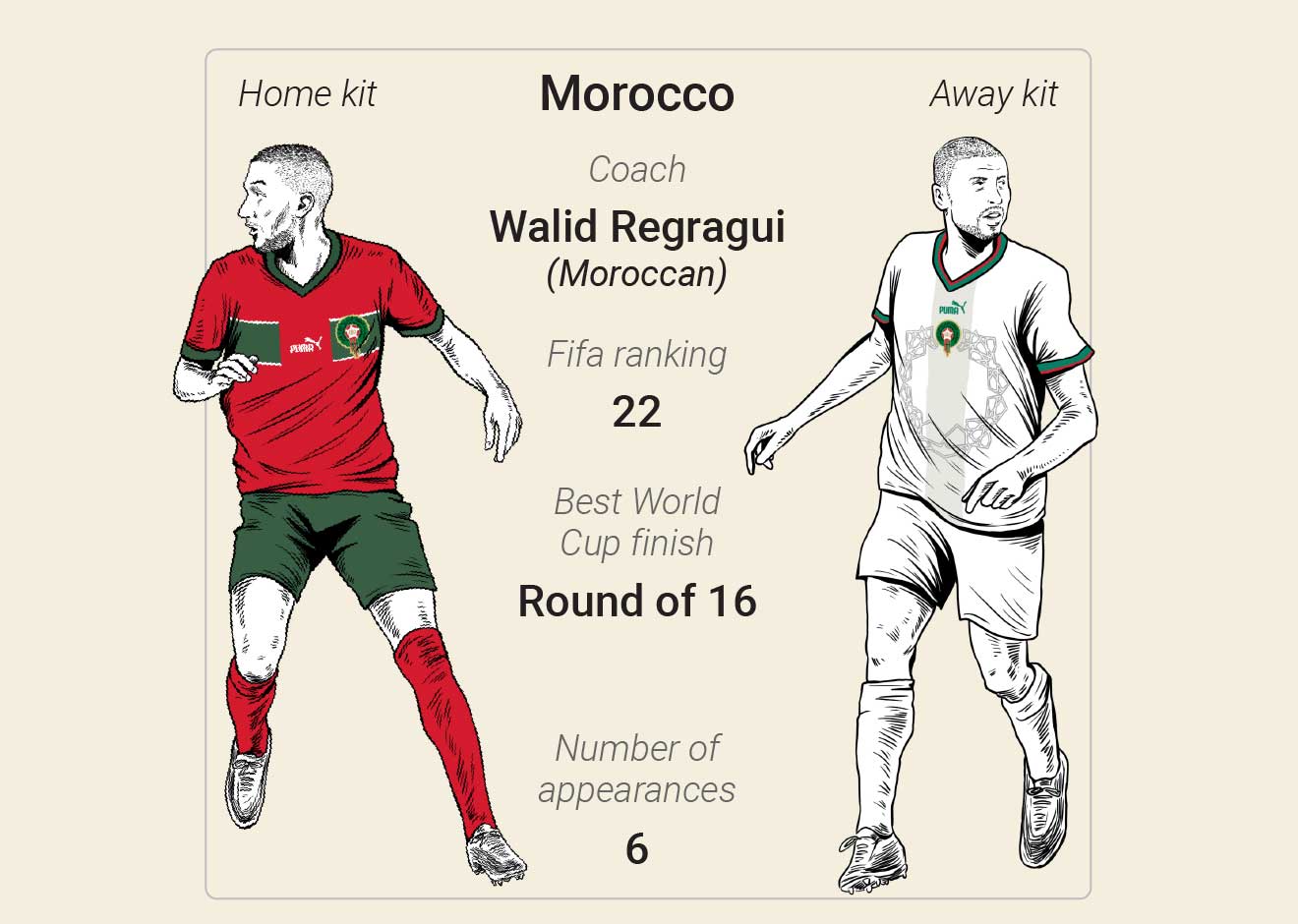 Home kit

Morocco

Away kit

Coach

Walid Regragui
(Moroccan)

Fifa ranking

22

Best World Cup finish

Round of 16

Number of appearances

6

PUMA

PUMA