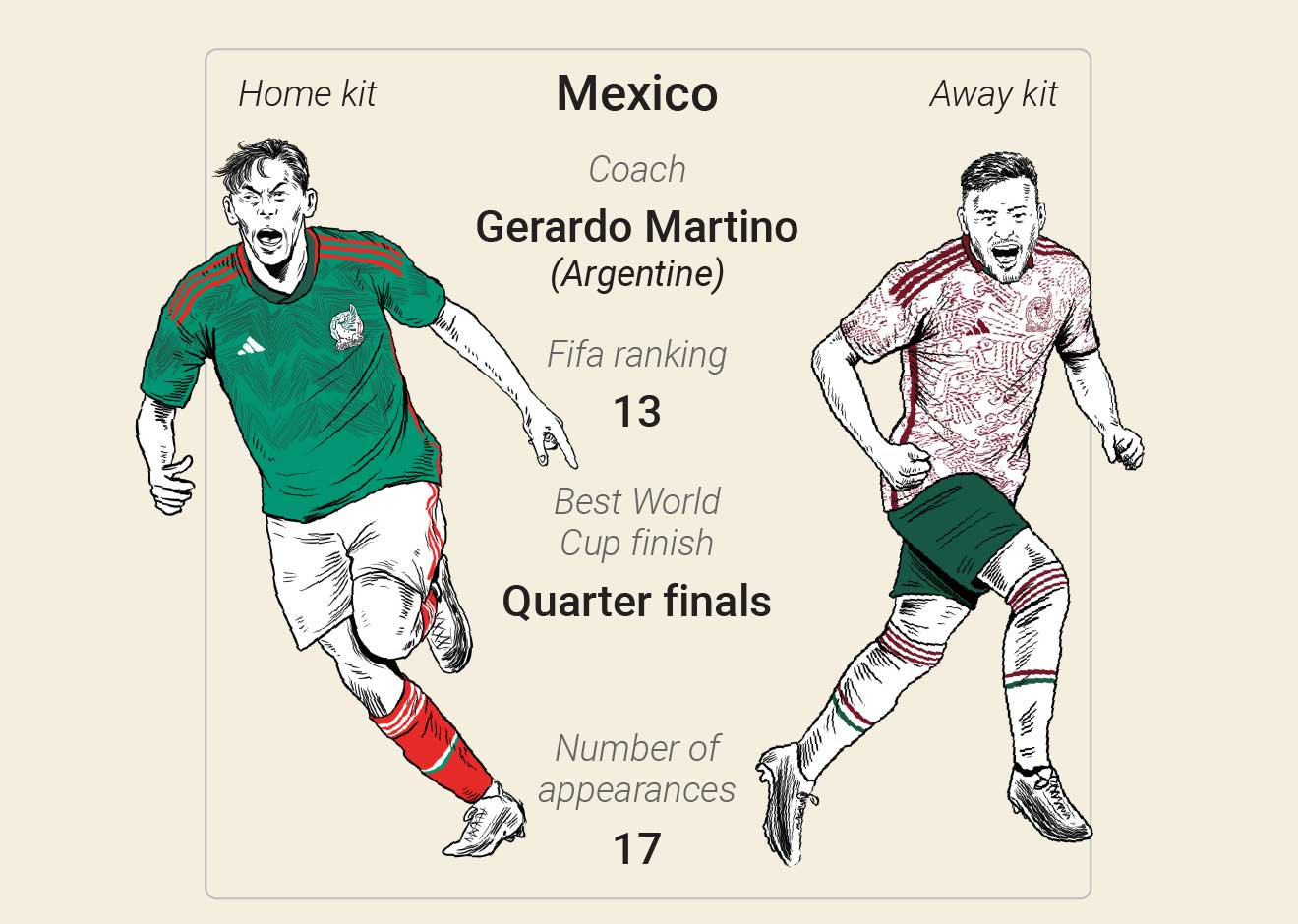 Home kit

Mexico

Away kit

Coach

Gerardo Martino
(Argentine)

Fifa ranking

13

Best World Cup finish

Quarter finals

Number of appearances

17