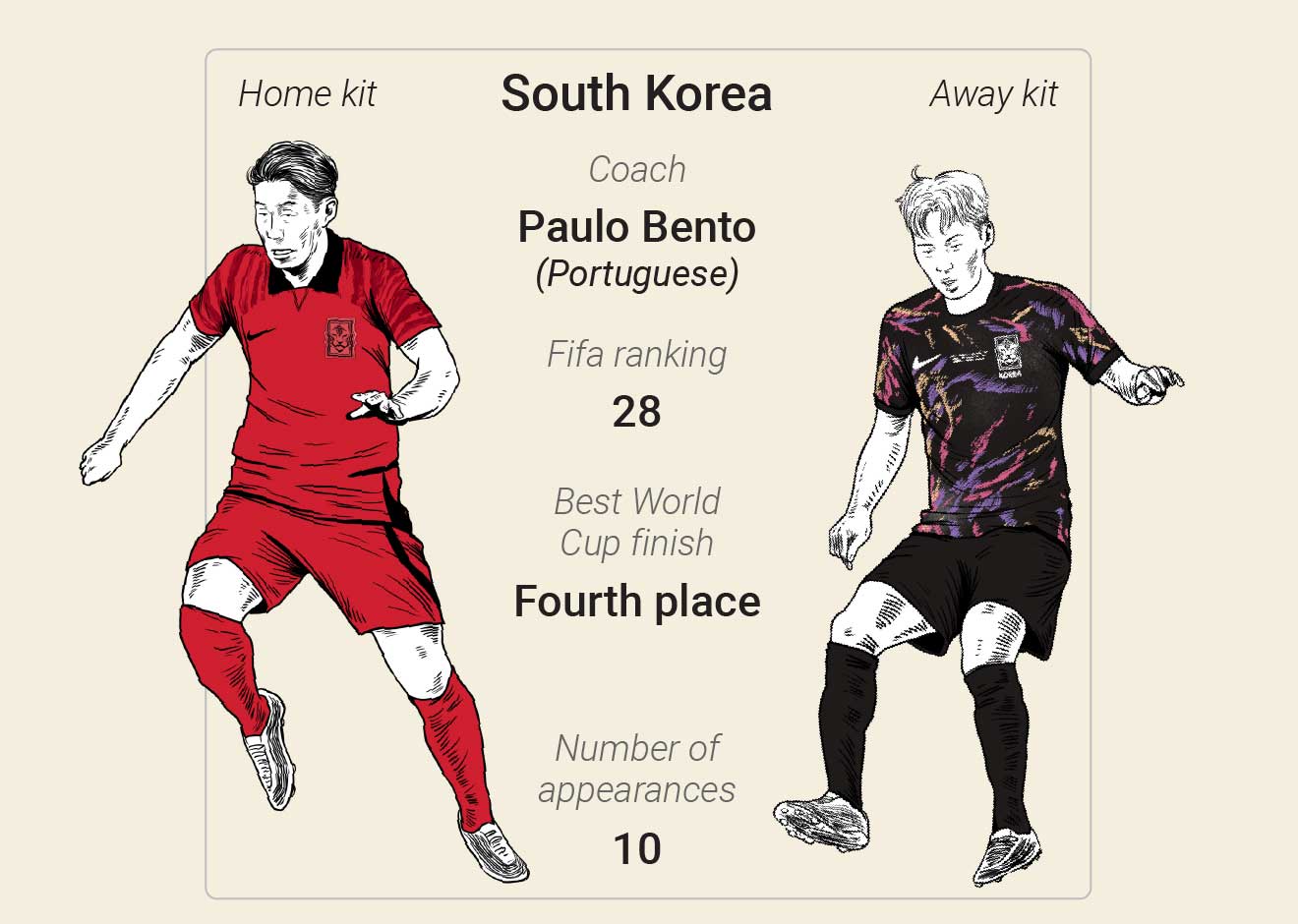 Home kit

South Korea

Away kit

Coach

Paulo Bento
(Portuguese)

Fifa ranking

28

Best World Cup finish

Fourth place

Number of appearances

10

KOREA