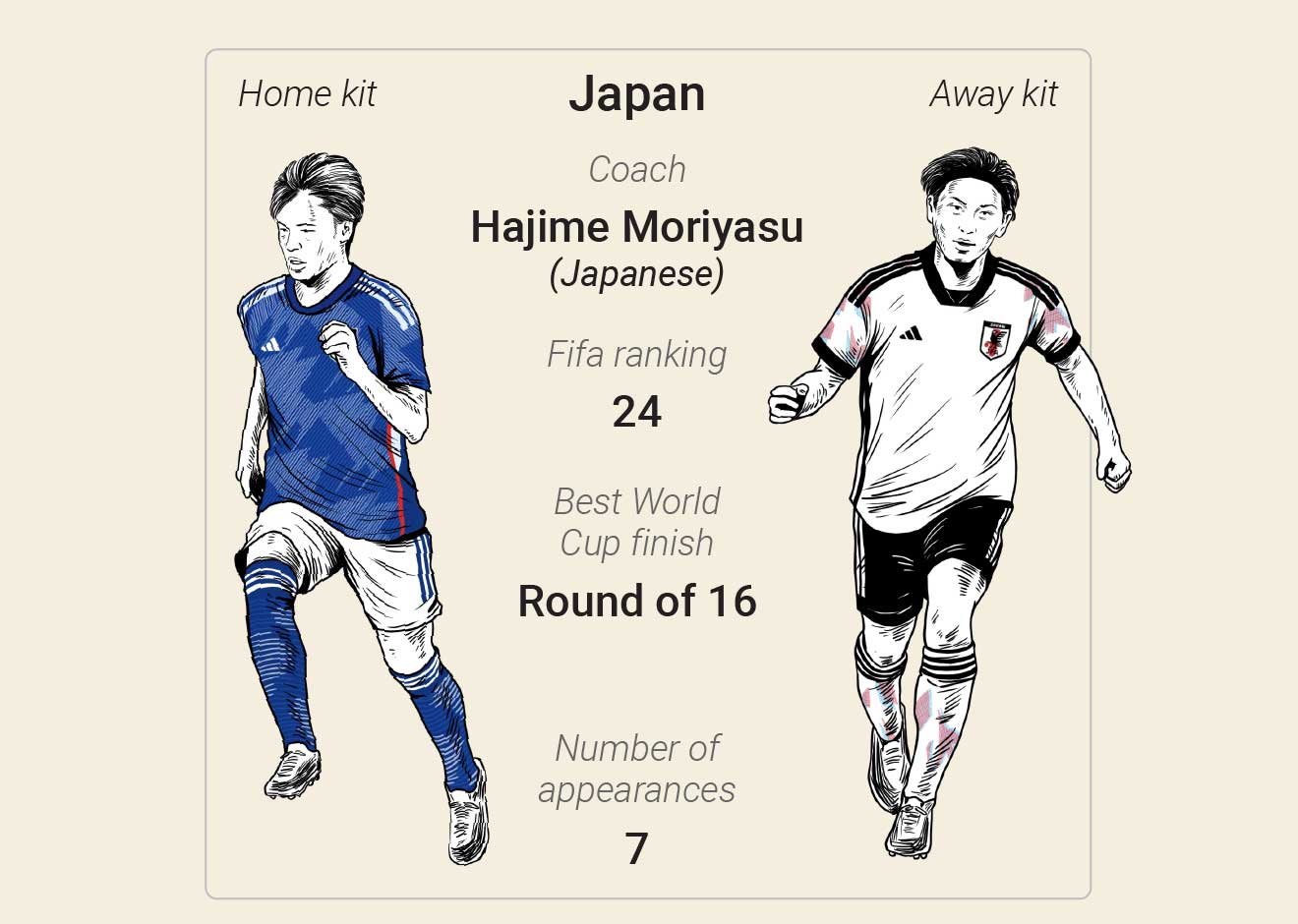 Home kit

Japan

Away kit

Coach

Hajime Moriyasu
(Japanese)

Fifa ranking

24

Best World Cup finish

Round of 16

Number of appearances

7