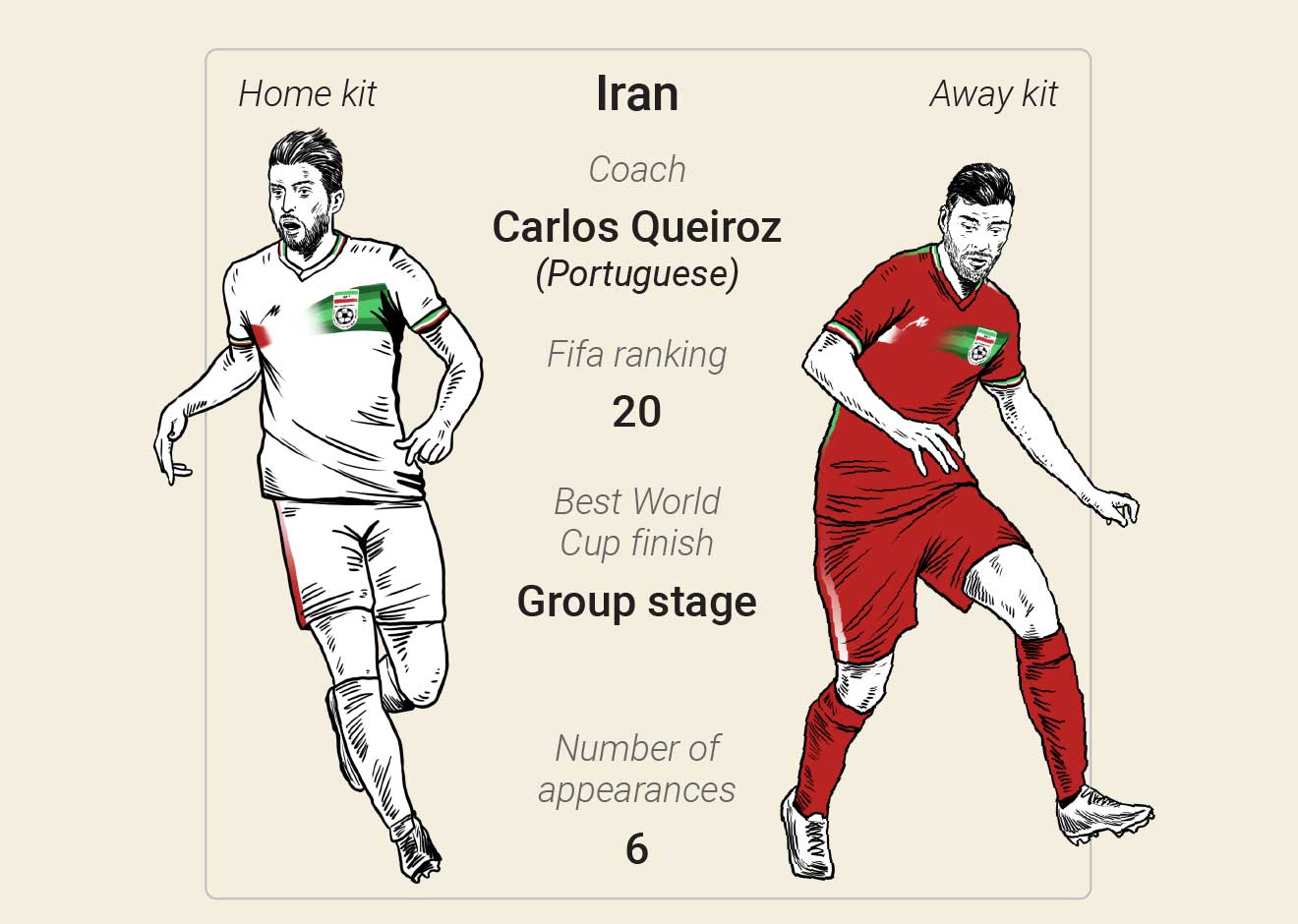 Home kit

Iran

Away kit

Coach

Carlos Queiroz
(Portuguese)

Fifa ranking

20

Best World Cup finish

Group stage

Number of appearances

6