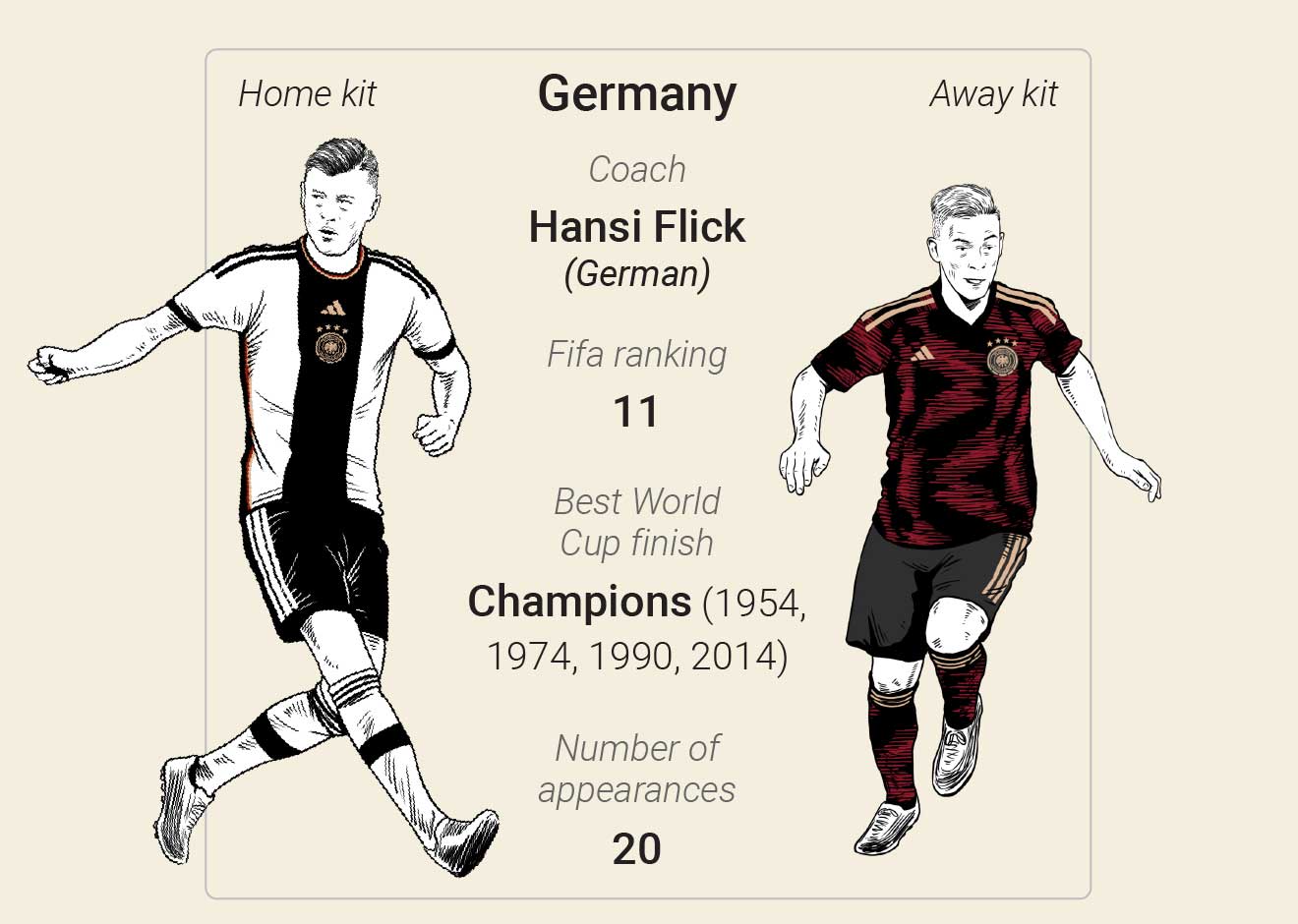 Home kit

Germany

Away kit

Coach

Hansi Flick
(German)

Fifa ranking

11

Best World Cup finish

Champions (1954, 1974, 1990, 2014)

Number of appearances

20