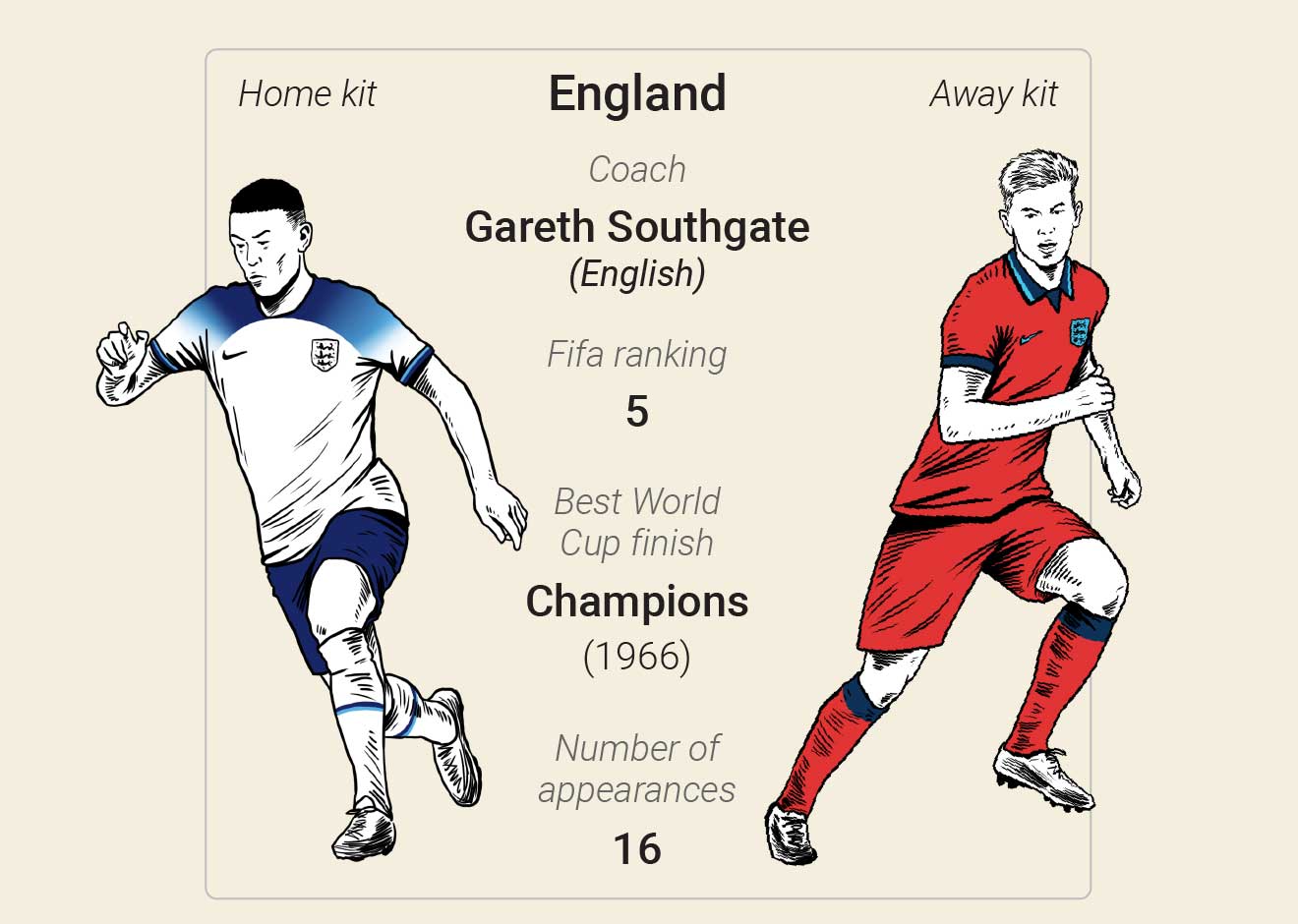 Home kit

England

Away kit

Coach

Gareth Southgate
(English)

Fifa ranking

5

Best World Cup finish

Champions
(1966)

Number of appearances

16