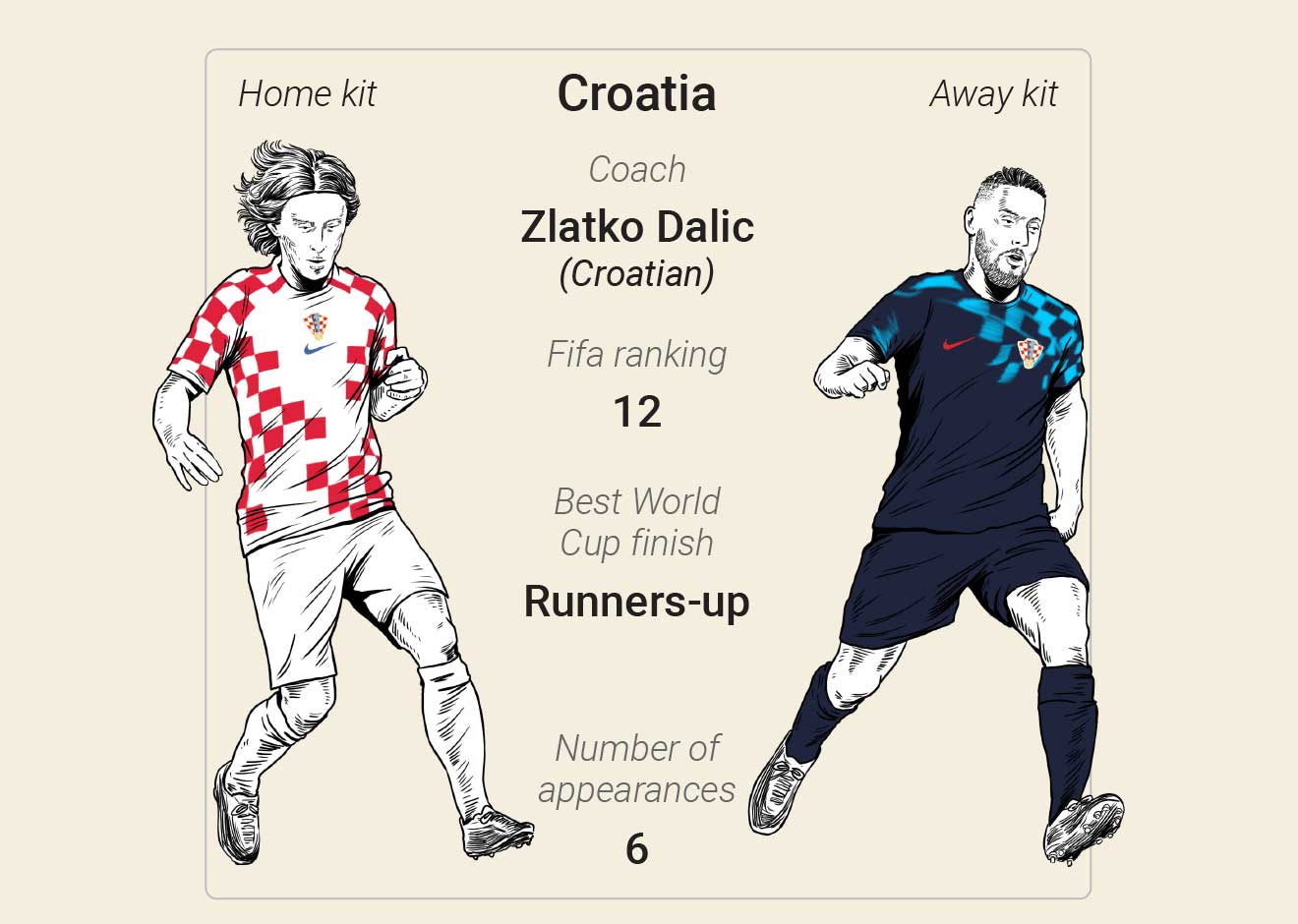 Home kit

Croatia

Away kit

Coach

Zlatko Dalic
(Croatian)

Fifa ranking

12

Best World Cup finish

Runners-up

Number of appearances

6