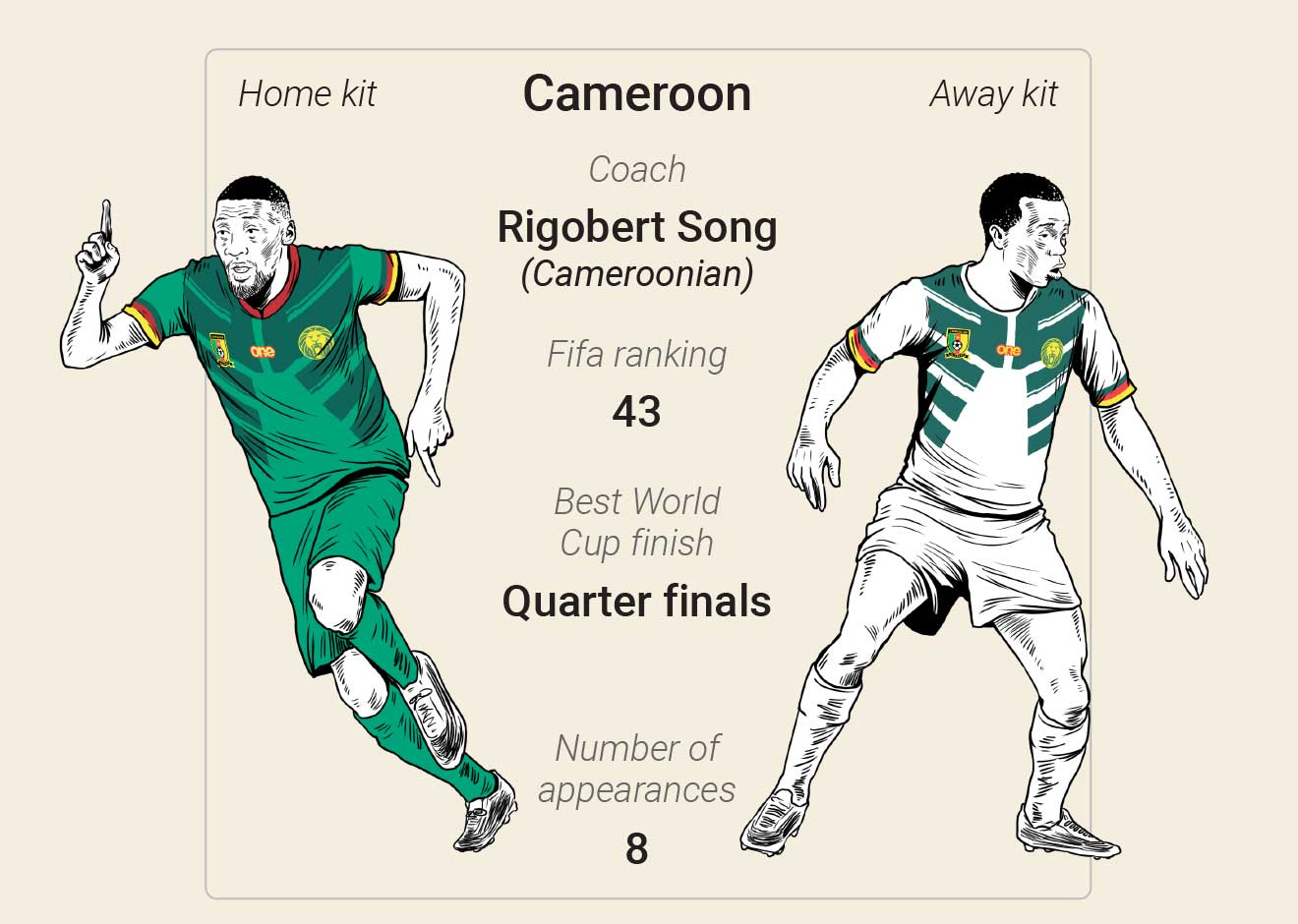 Home kit

Cameroon

Away kit

Coach

Rigobert Song
(Cameroonian)

Fifa ranking

43

Best World Cup finish

Quarter finals

Number of appearances

8

one

one