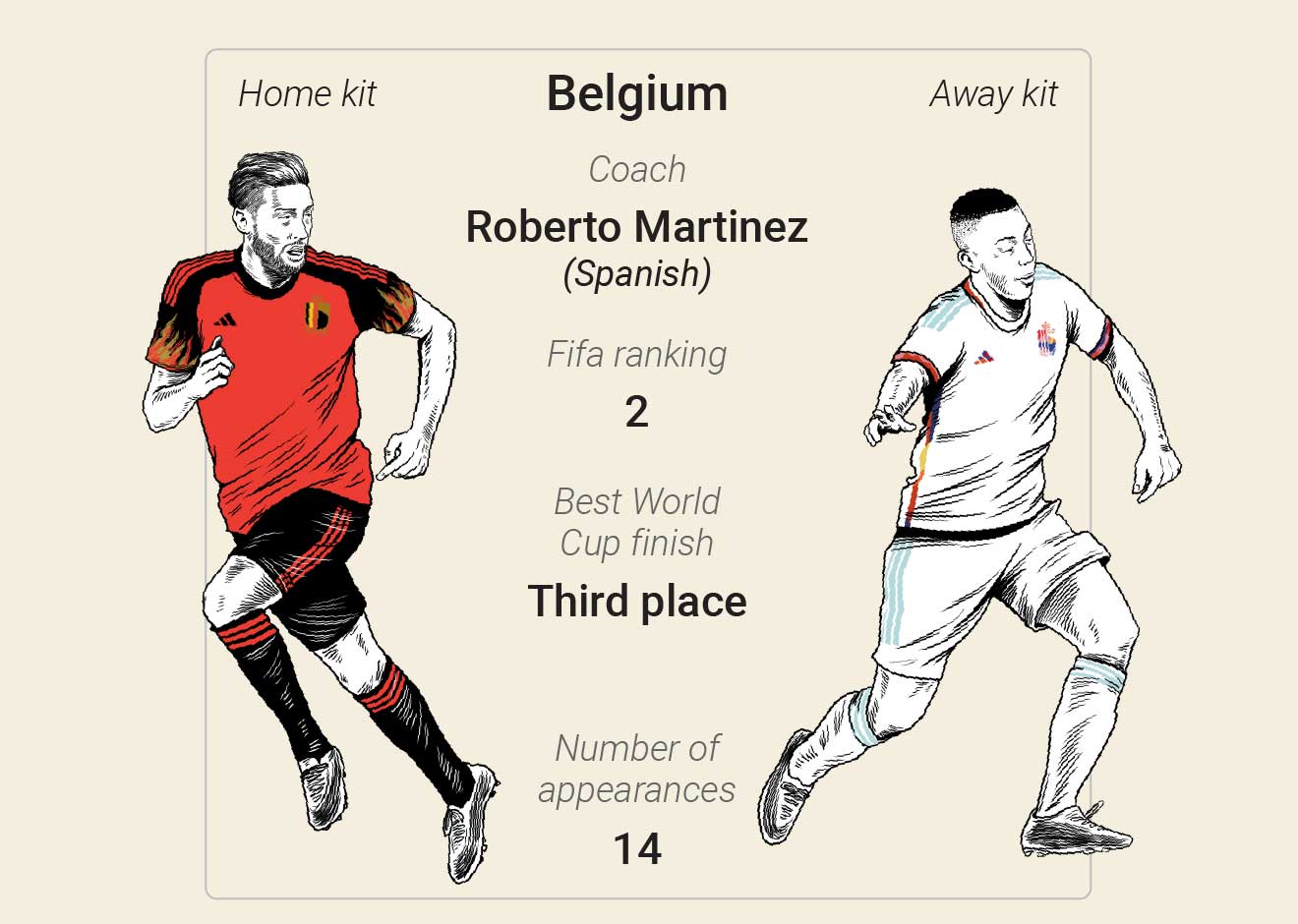 Home kit

Belgium

Away kit

Coach

Roberto Martinez
(Spanish)

Fifa ranking

2

Best World Cup finish

Third place

Number of appearances

14