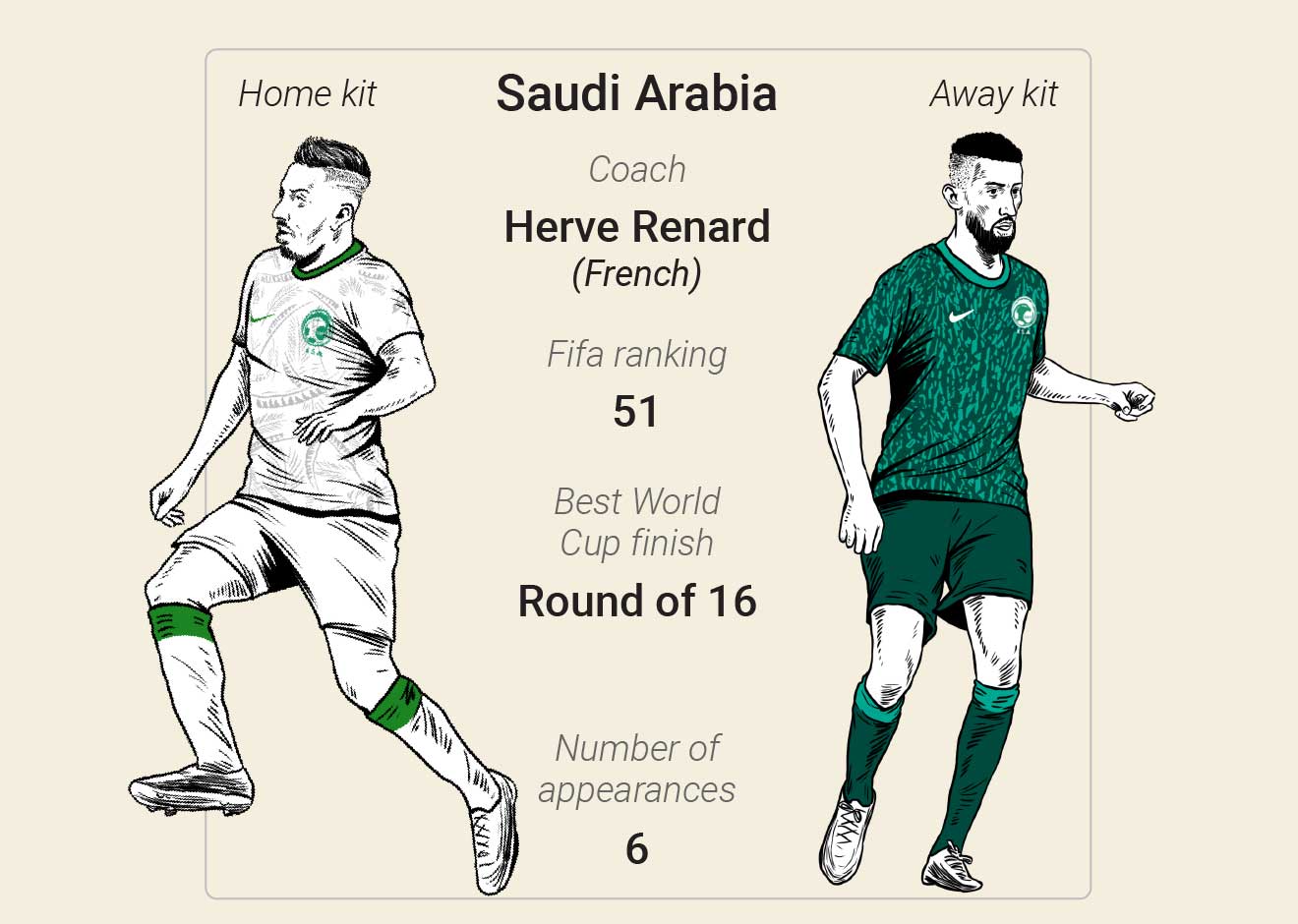 Home kit

Saudi Arabia

Away kit

Coach

Herve Renard
(French)

Fifa ranking

51

Best World Cup finish

Round of 16

Number of appearances

6