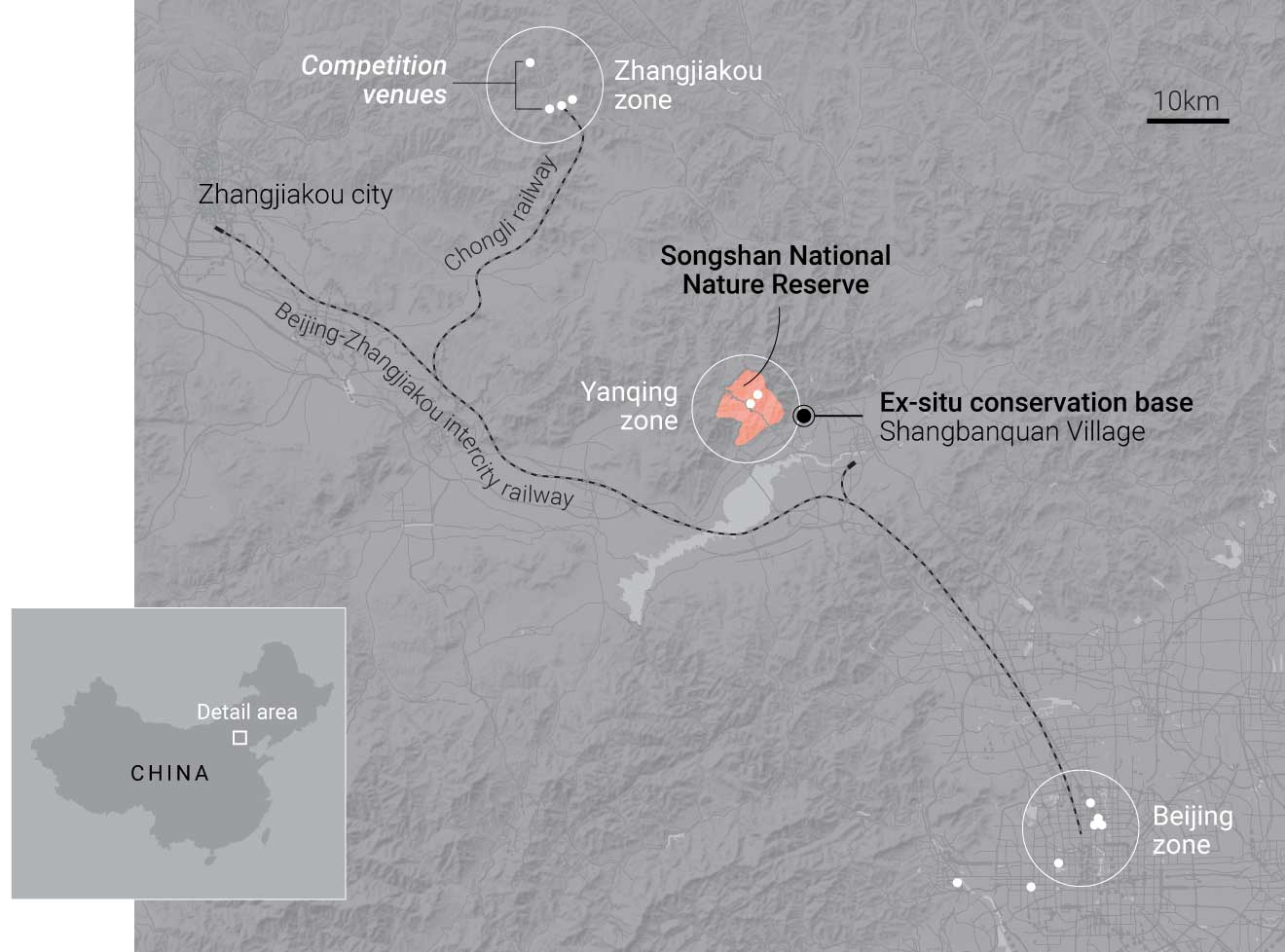 Competition venues

Zhangjiakou zone

10km

Zhangjiakou city

Chongli railway

Songshan National Nature Reserve

Beijing-Zhangjiakou intercity railway

Yanqing zone

Ex-situ conservation base
Shangbanquan Village

Detail area

CHINA

Beijing zone