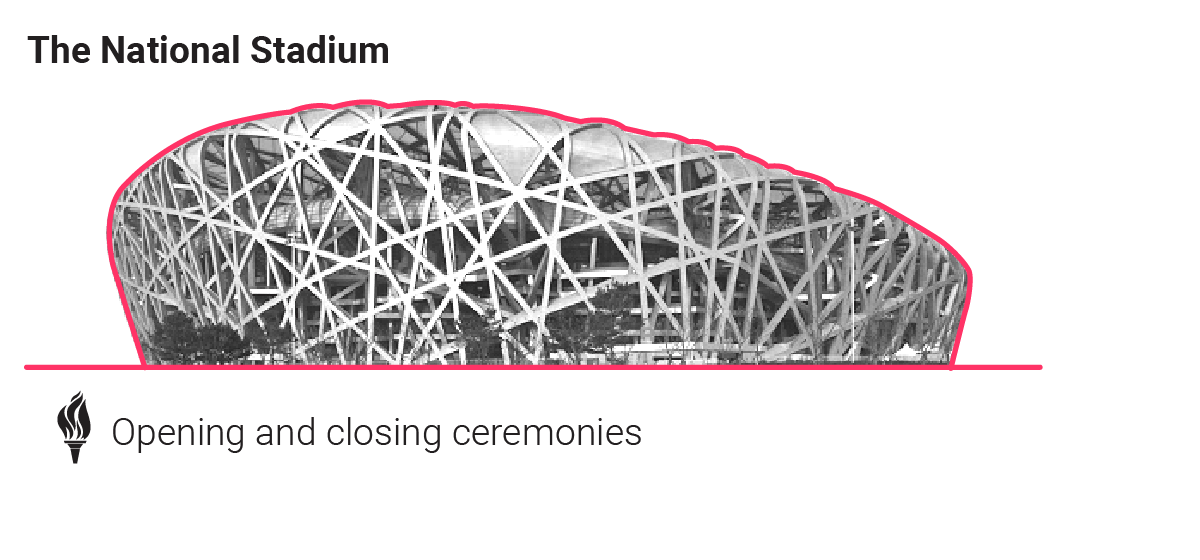 The National Stadium

Opening and closing ceremonies