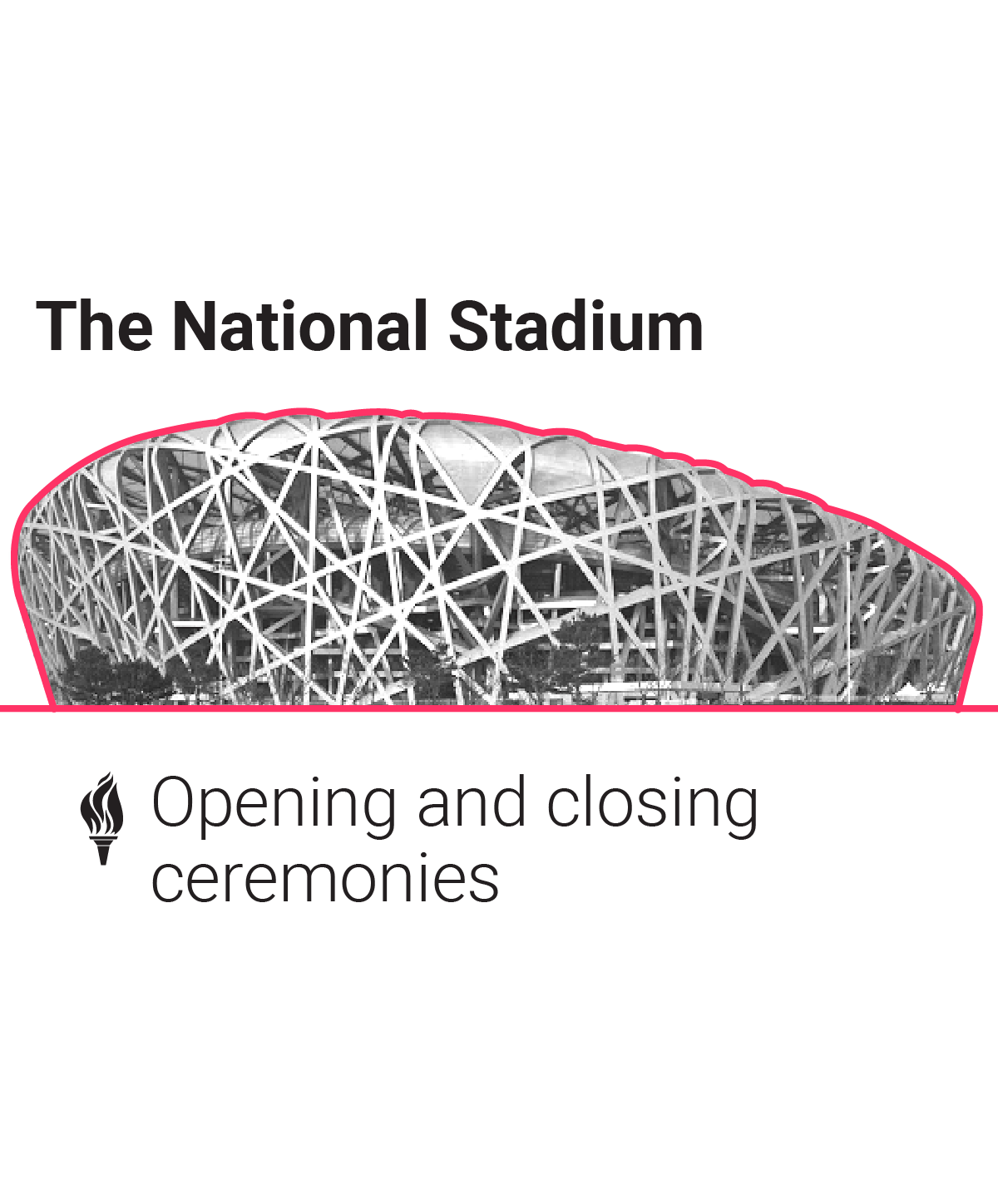 The National Stadium

Opening and closing ceremonies