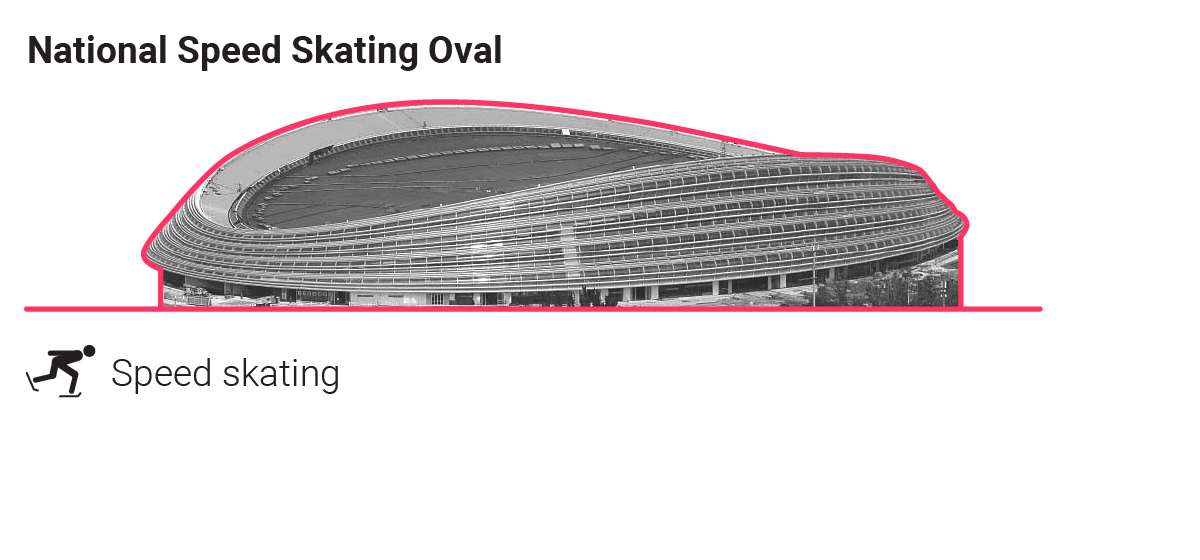 National Speed Skating Oval

Speed skating