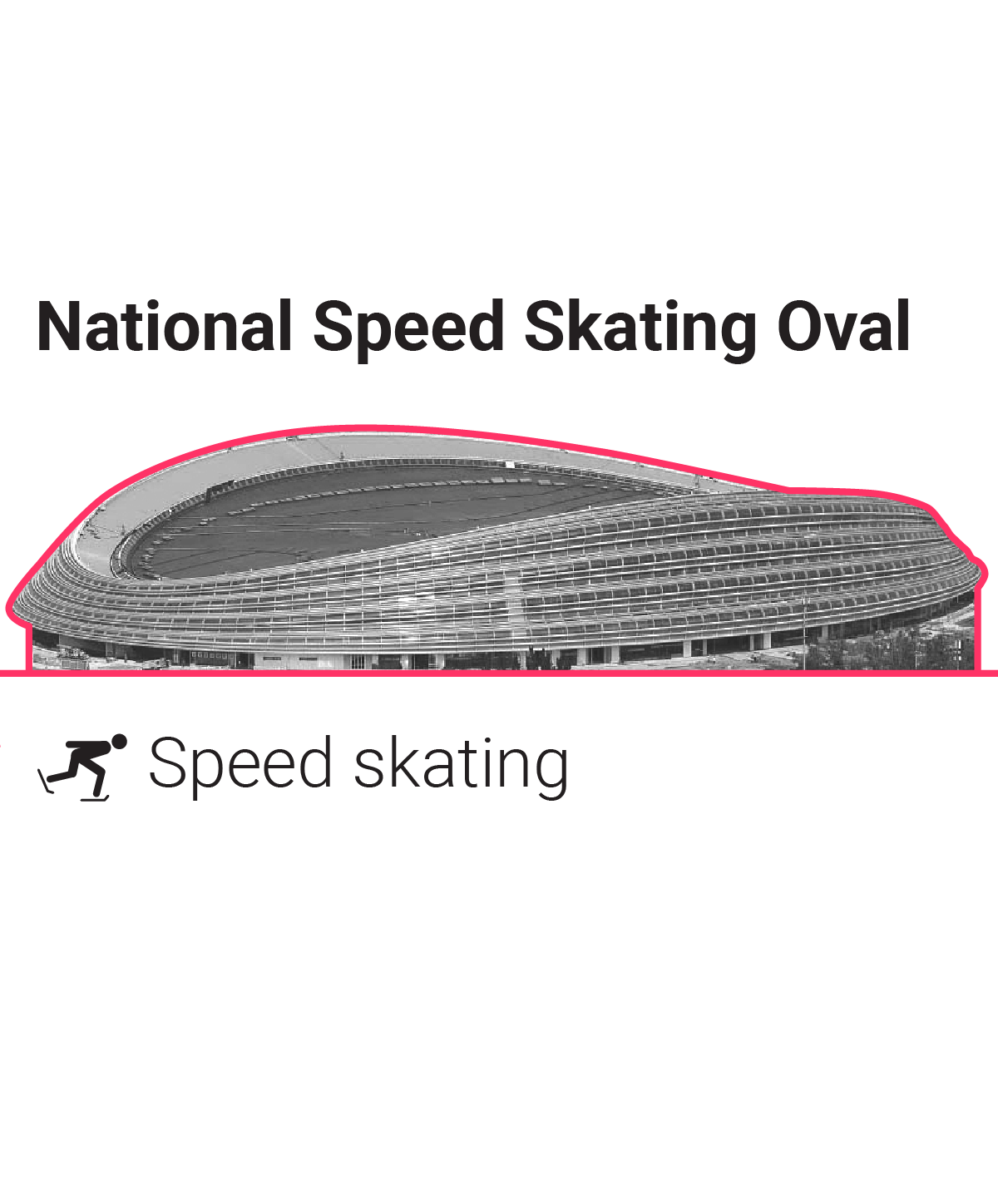 National Speed Skating Oval

Speed skating