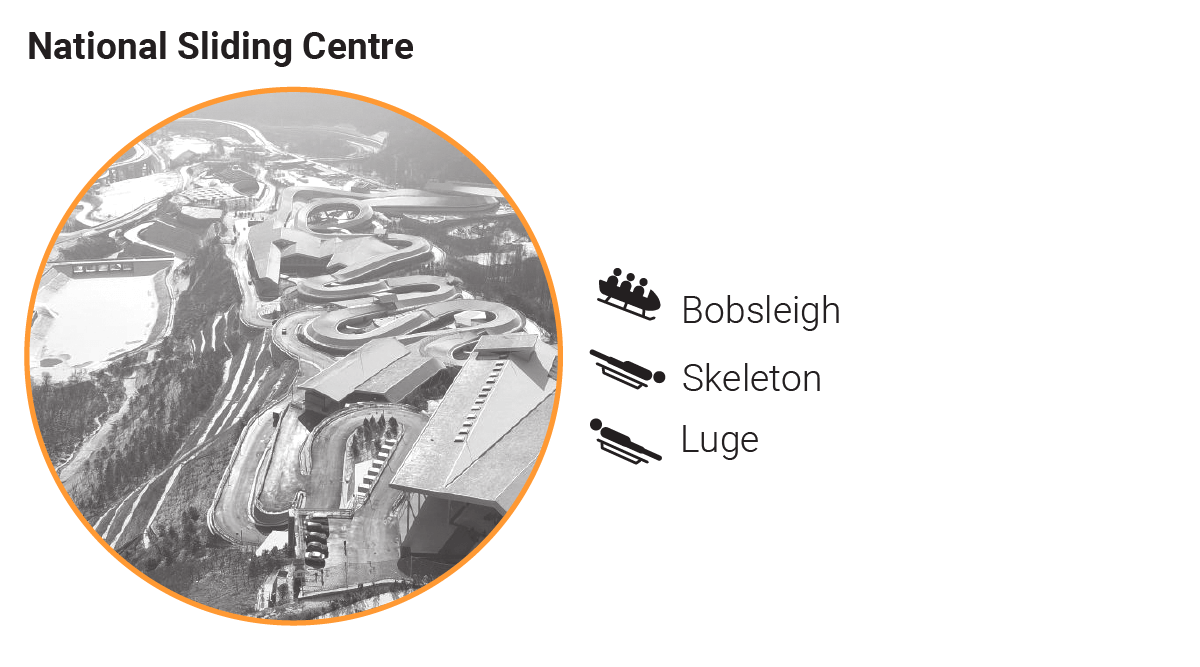 National Sliding Centre

Bobsleigh

Skeleton

Luge