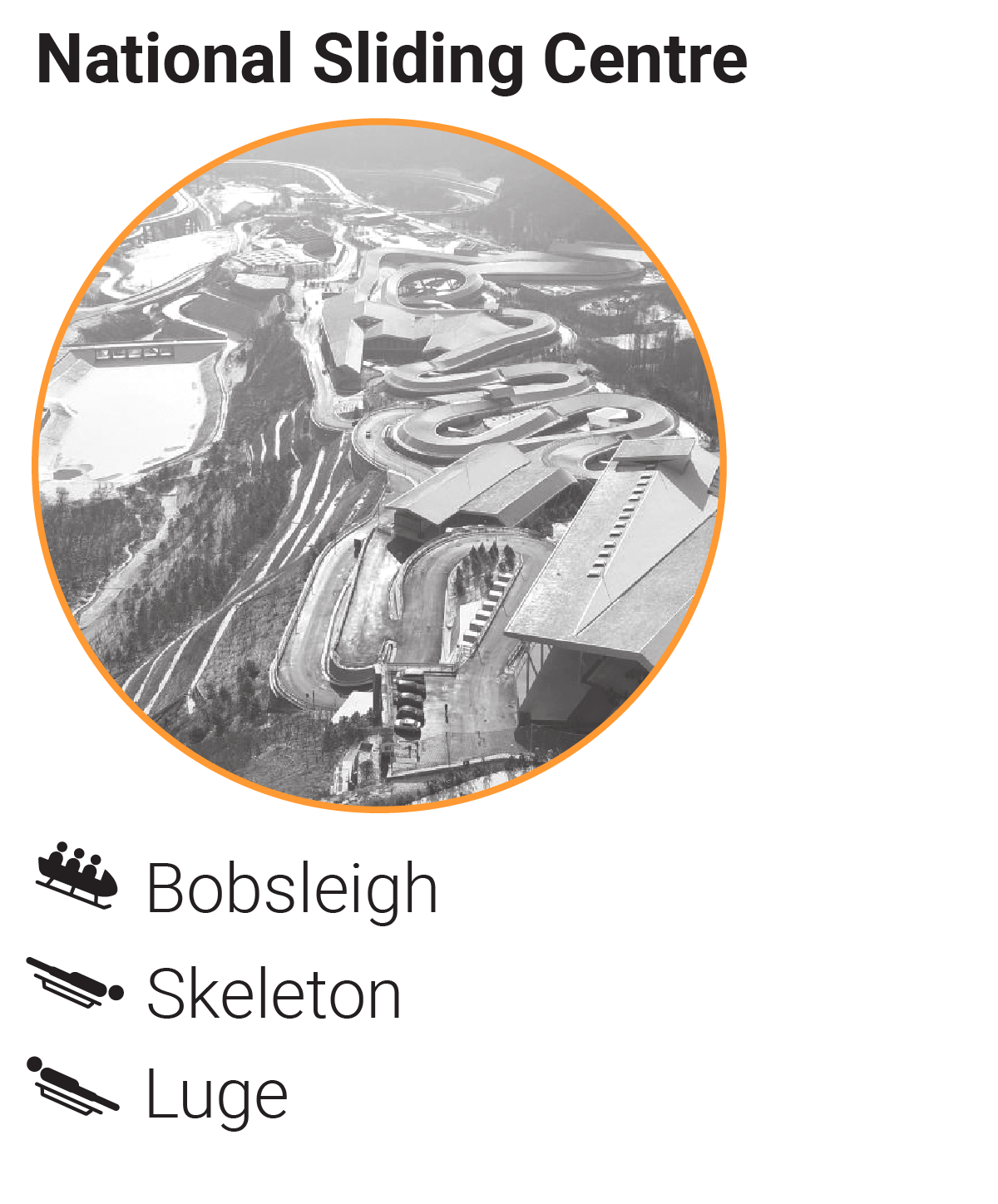 National Sliding Centre

Bobsleigh

Skeleton

Luge