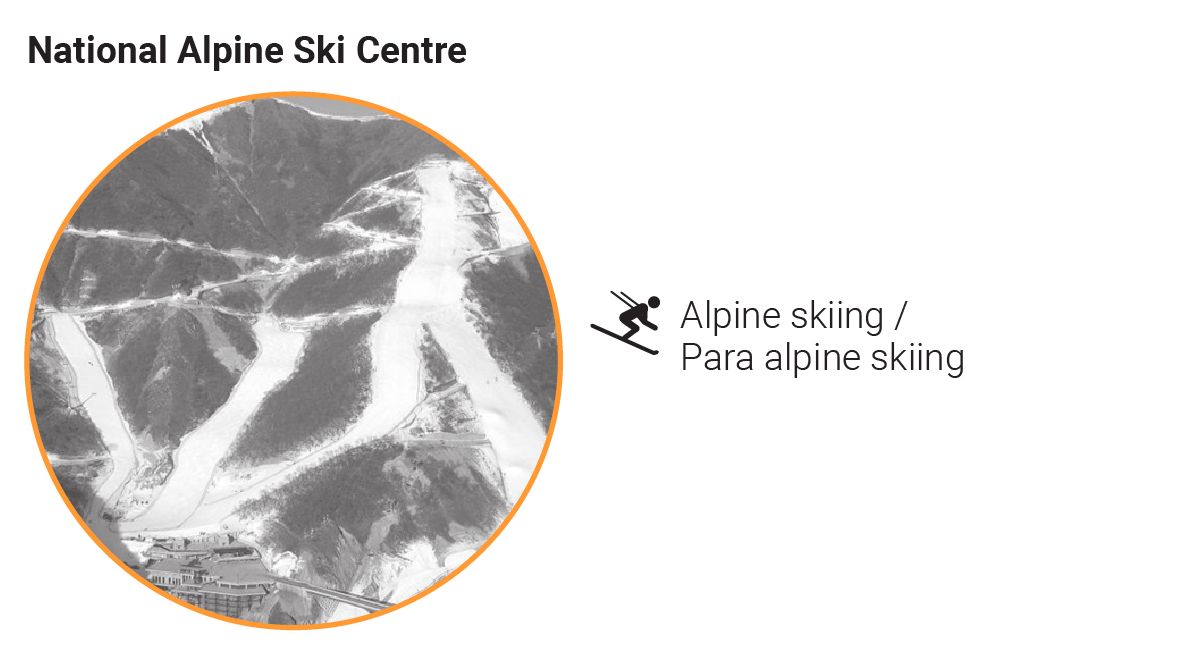 National Alpine Ski Centre

Alpine skiing /
Para alpine skiing