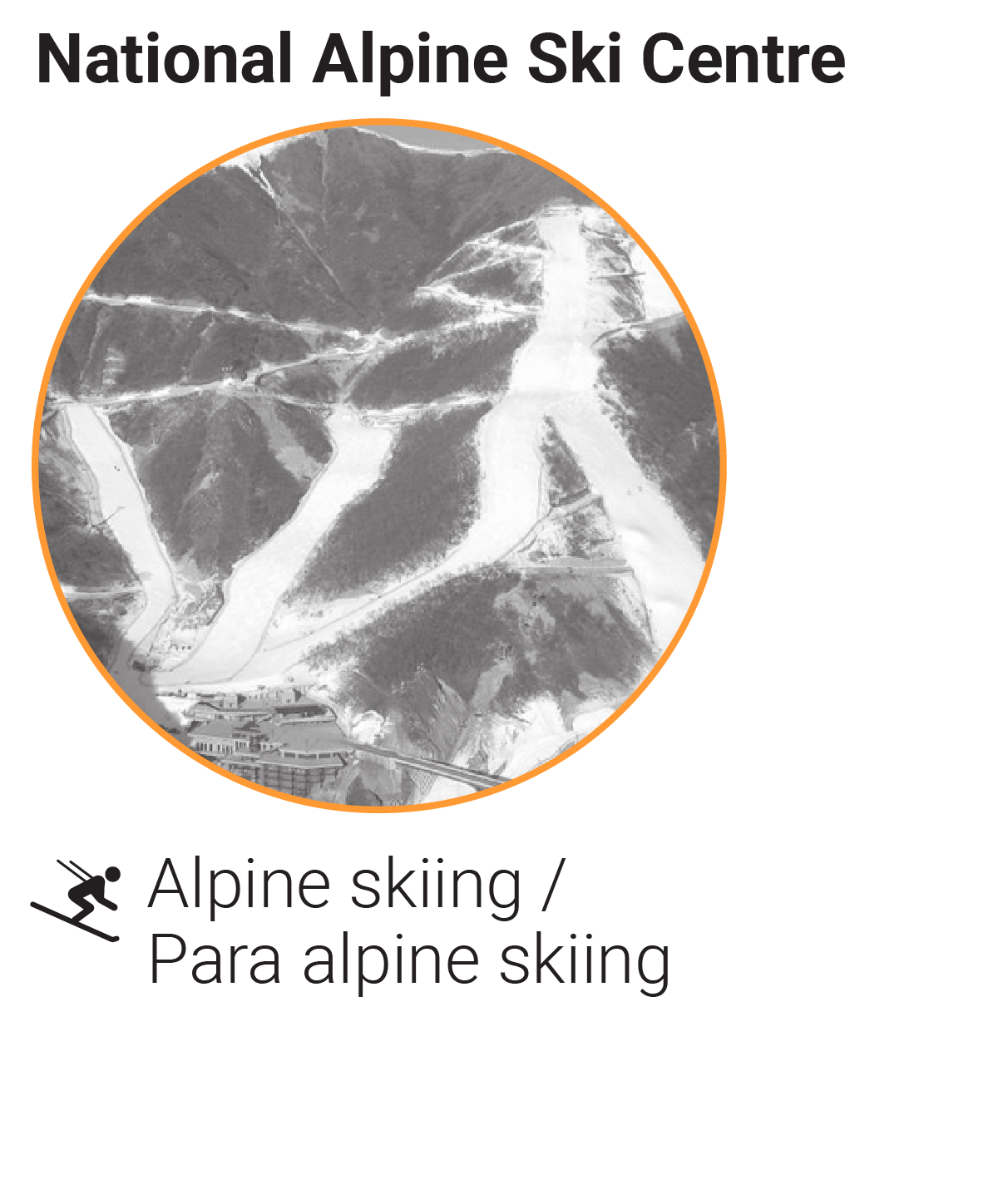 National Alpine Ski Centre

Alpine skiing / Para alpine skiing