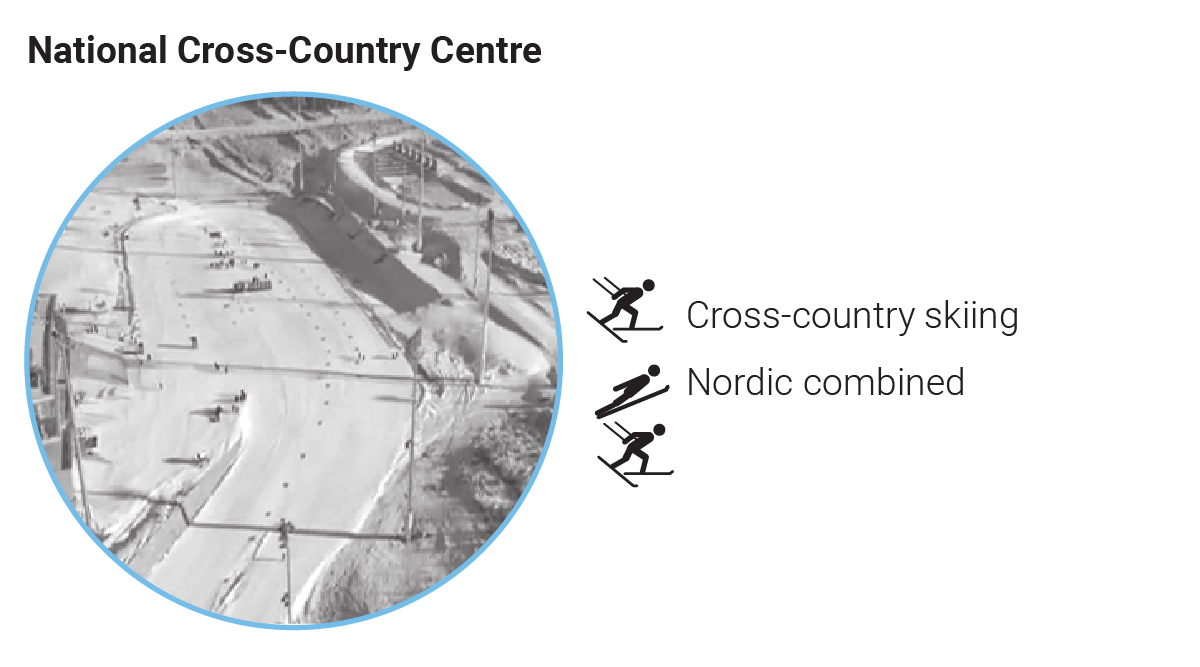 National Cross-Country Centre

Cross-country skiing

Nordic combined