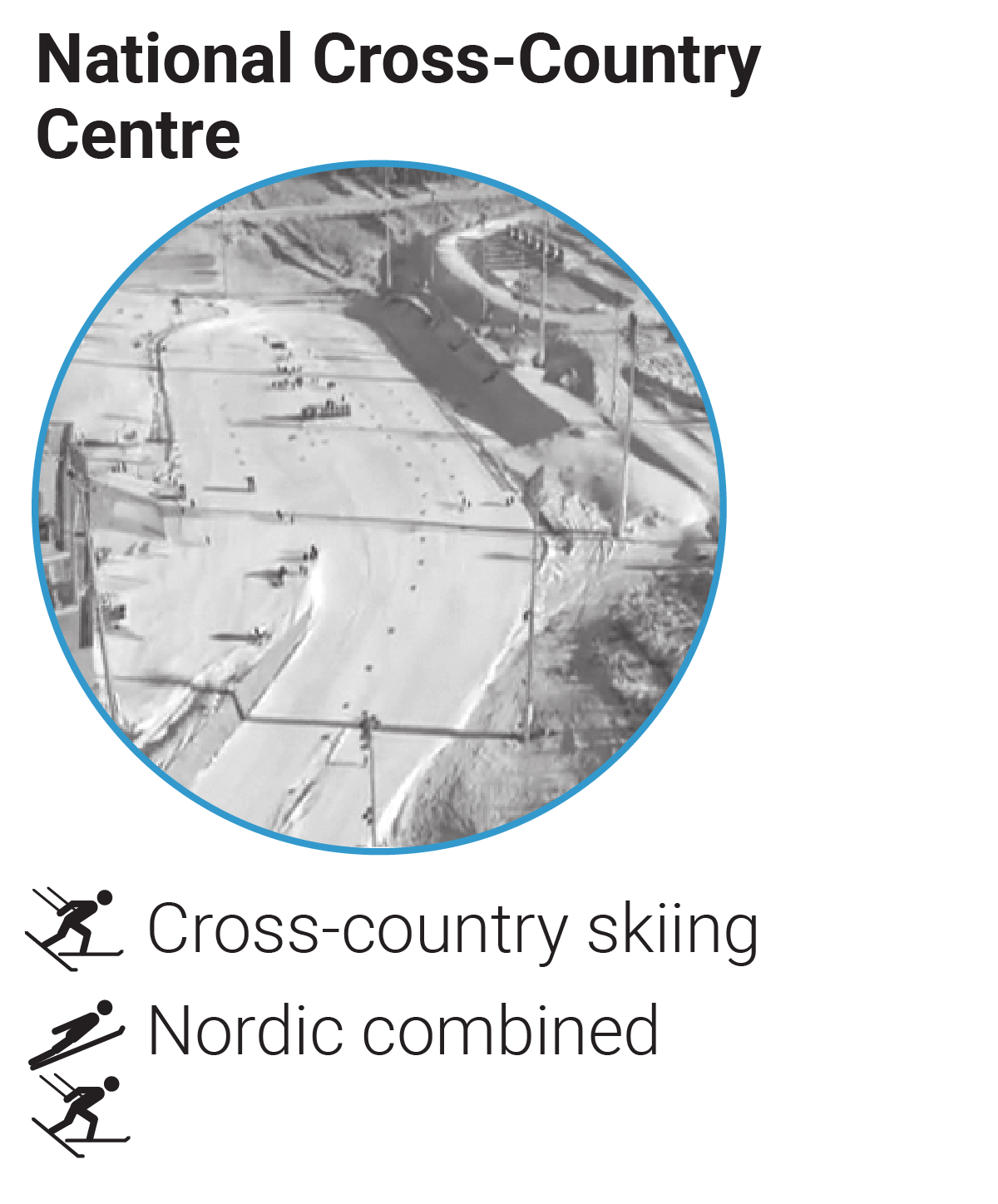 National Cross-Country Centre

Cross-country skiing

Nordic combined