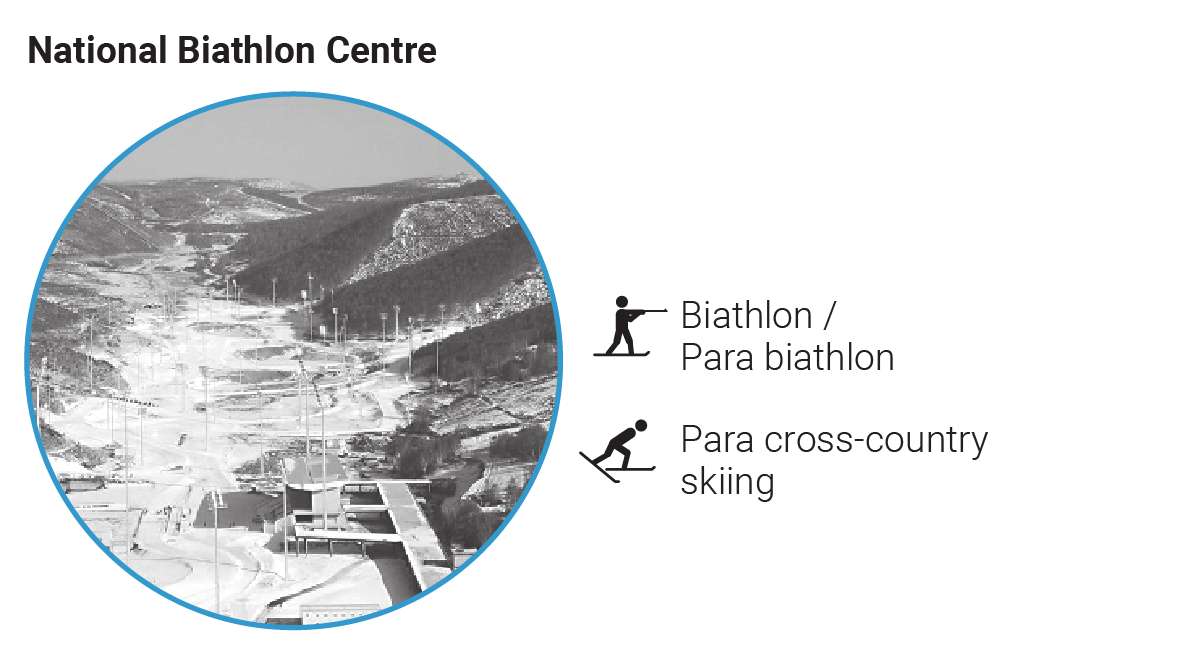 National Biathlon Centre

Biathlon / Para biathlon

Para cross-country skiing