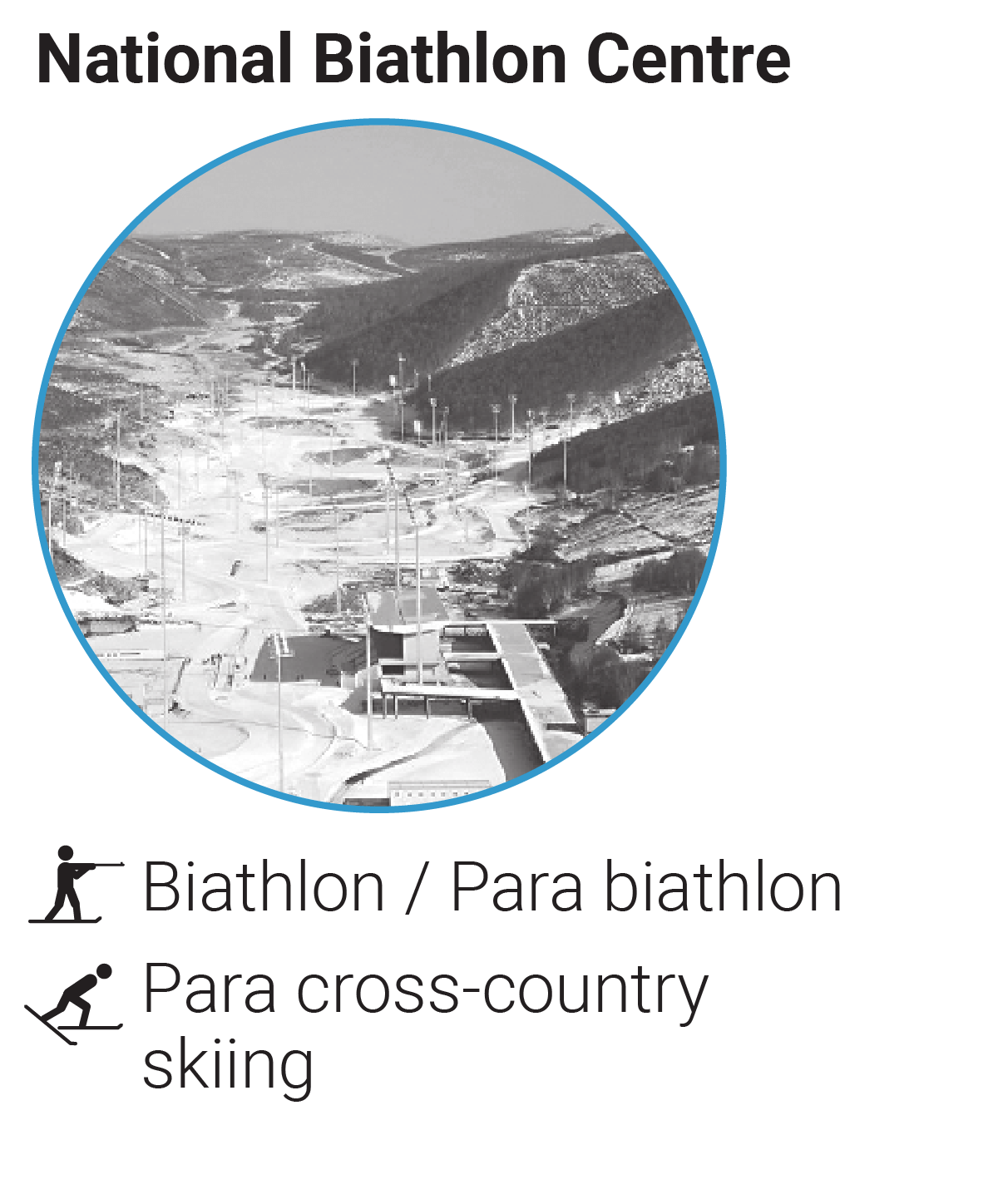 National Biathlon Centre

Biathlon / Para biathlon

Para cross-country skiing