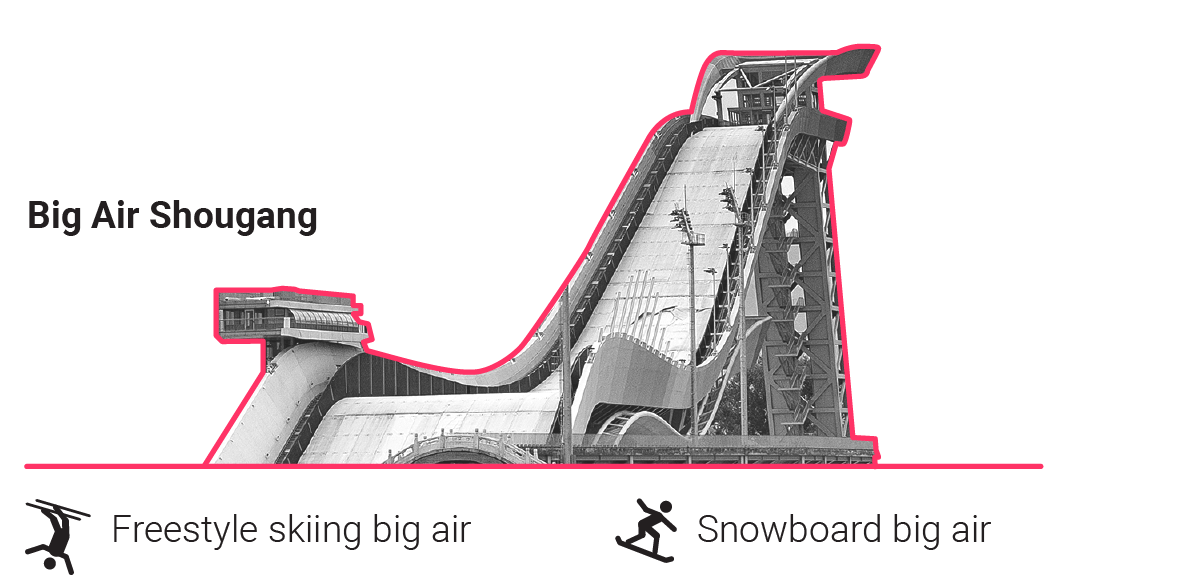 Big Air Shougang

Freestyle skiing big air

Snowboard big air