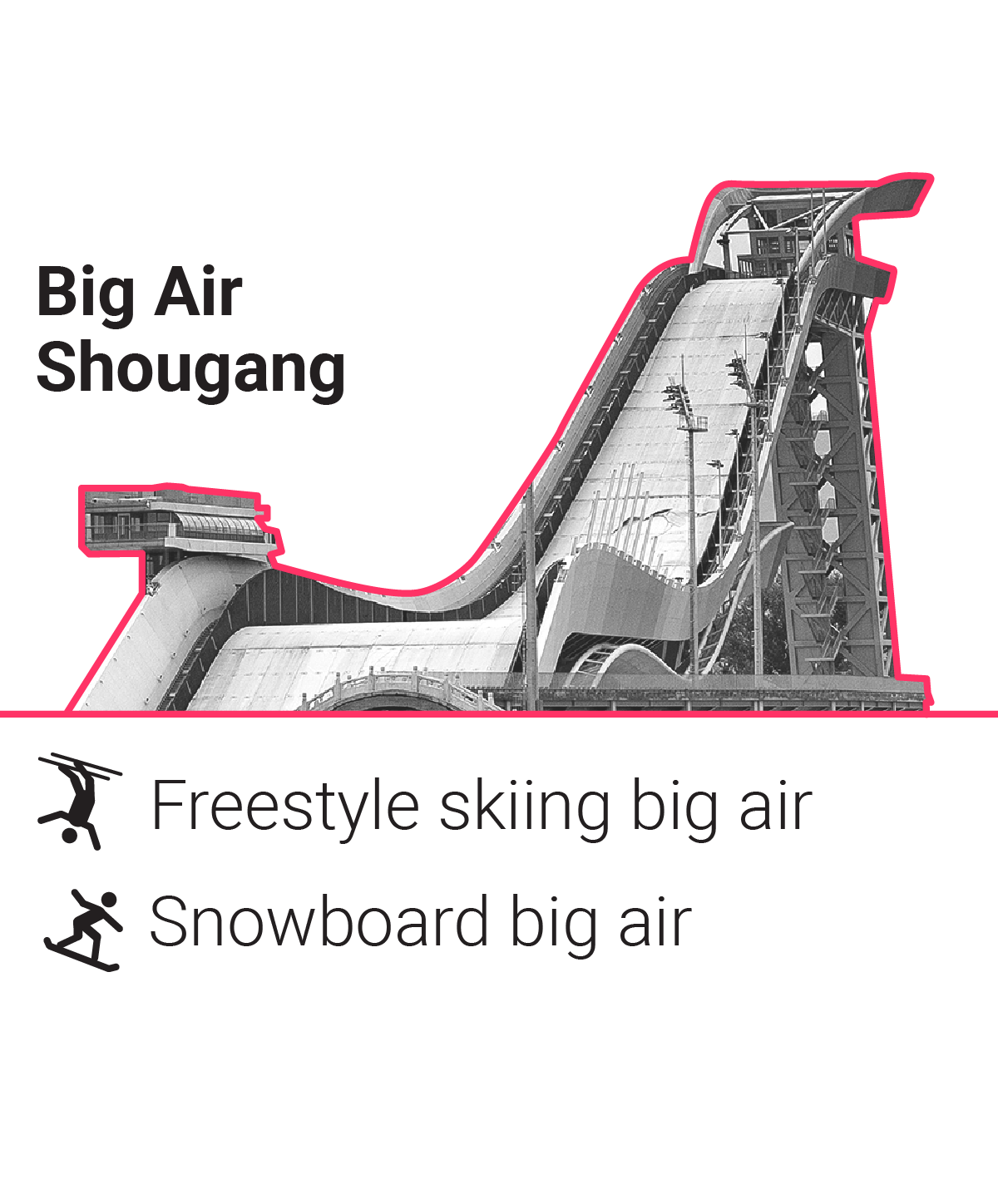 Big Air
Shougang

Freestyle skiing big air

Snowboard big air