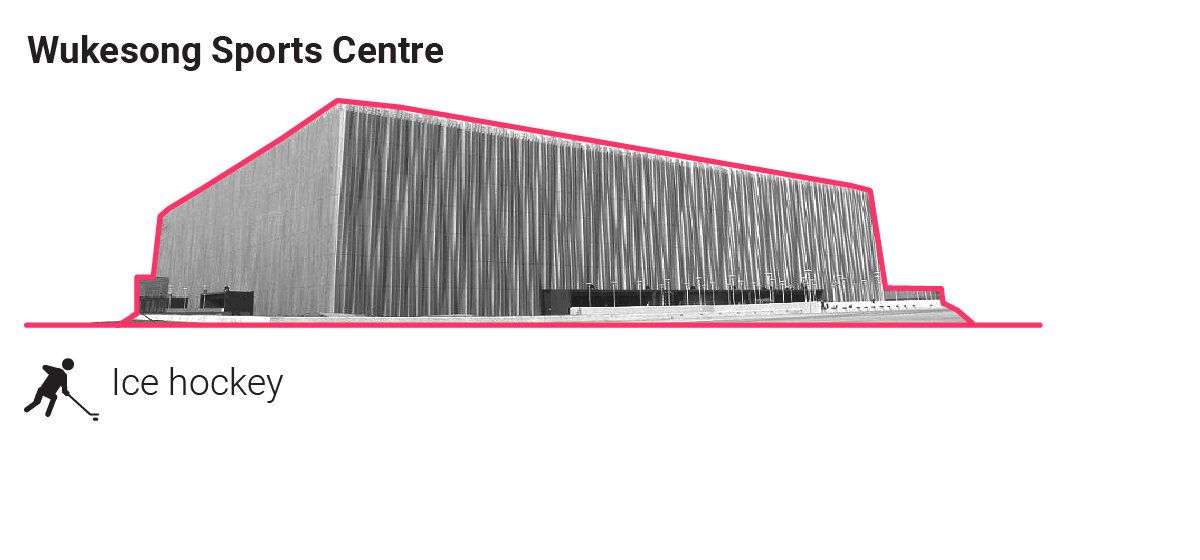 Wukesong Sports Centre

Ice hockey