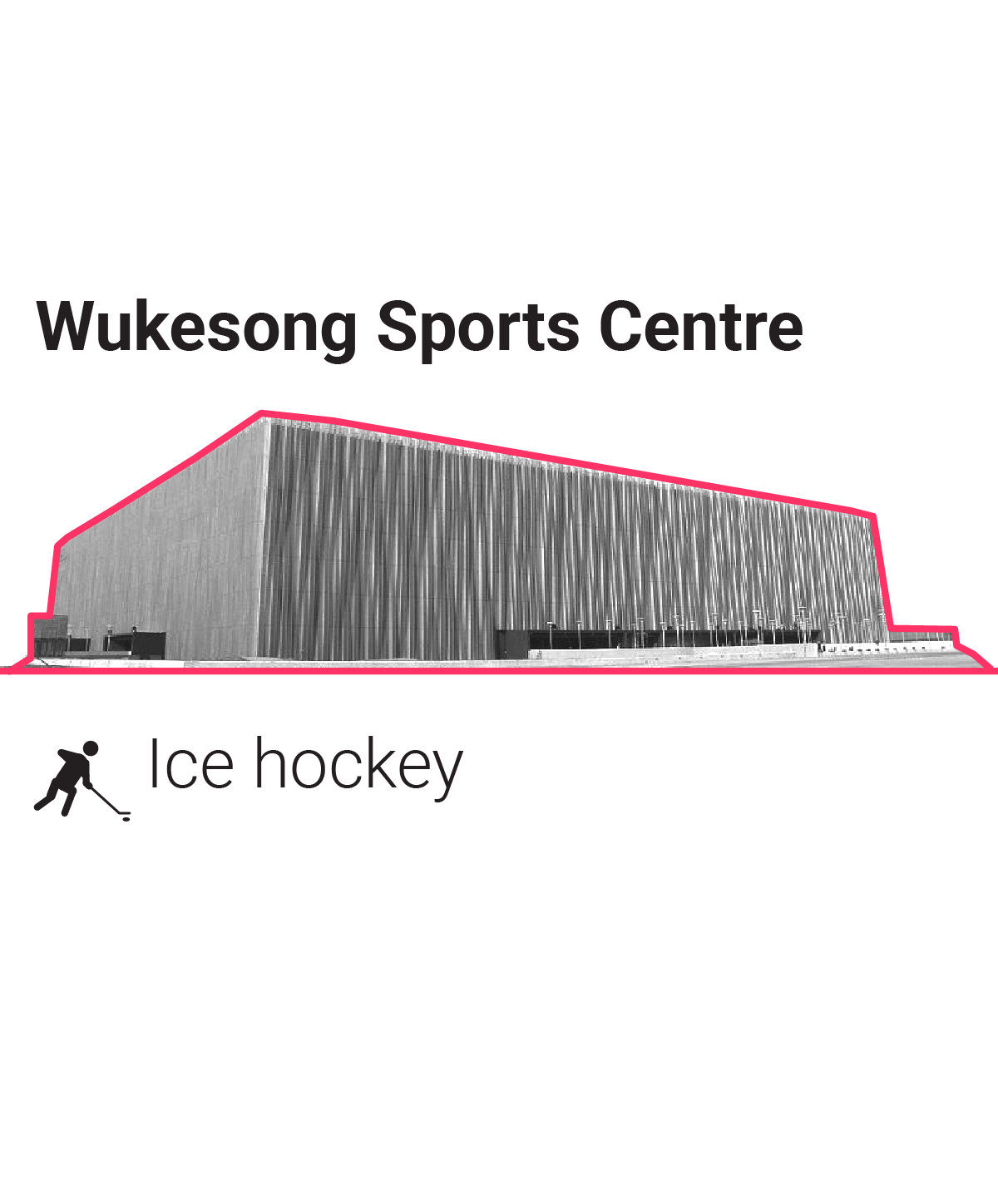 Wukesong Sports Centre

Ice hockey