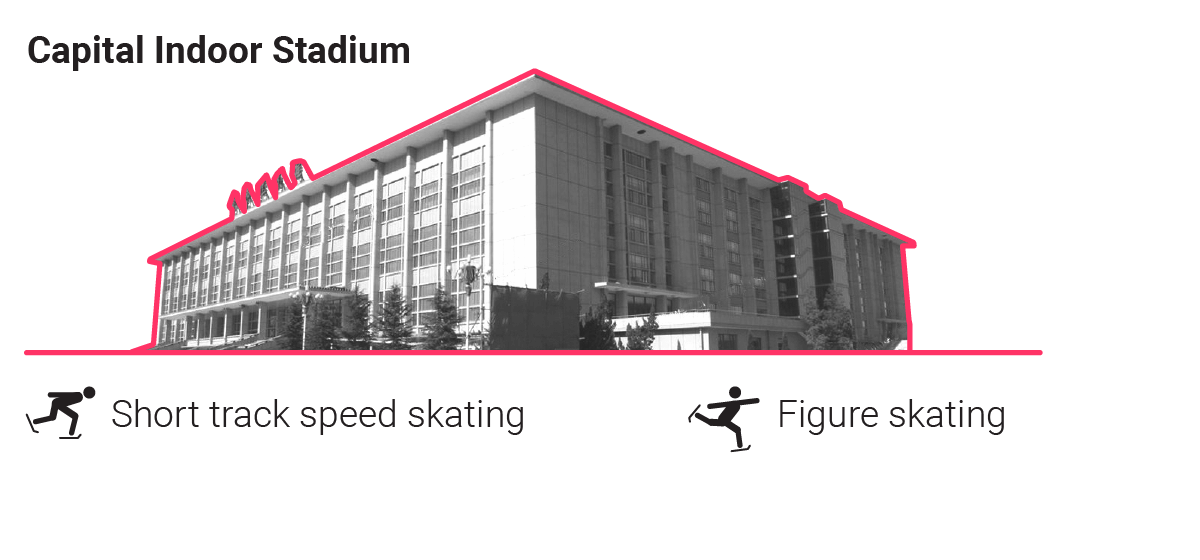 Capital Indoor Stadium

Short track speed skating

Figure skating