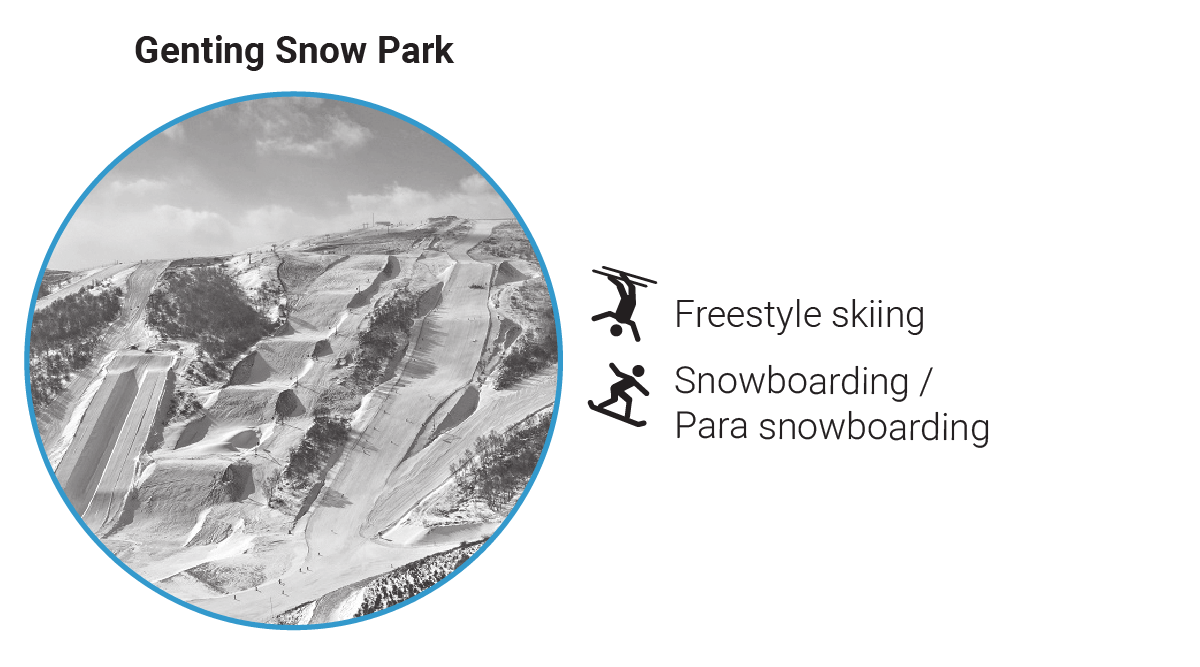 Genting Snow Park

Freestyle skiing

Snowboarding / Para snowboarding