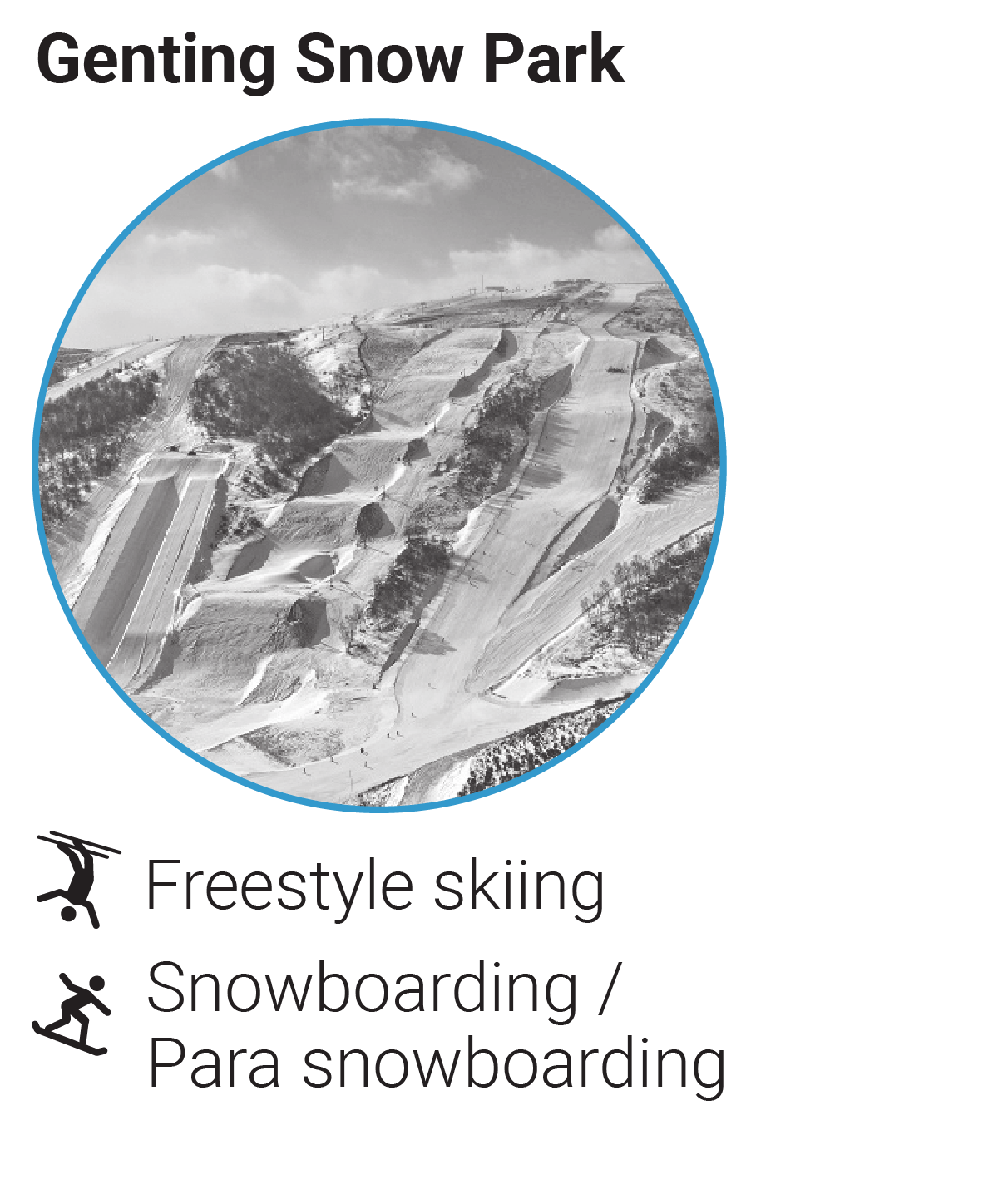 Genting Snow Park

Freestyle skiing

Snowboarding / Para snowboarding